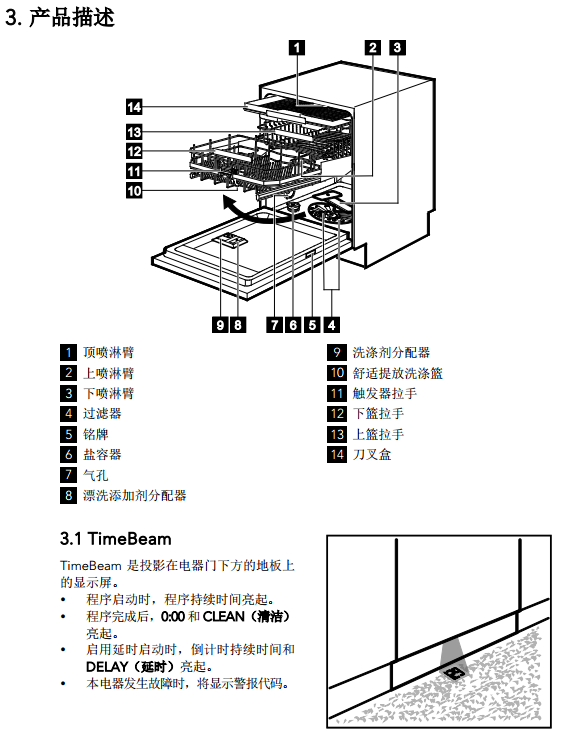 3. 产品描述

1
2
3
14
13
12
11
10
9
8
7
6
5
4

1 顶喷淋臂
2 上喷淋臂
3 下喷淋臂
4 过滤器
5 铭牌
6 盐容器
7 气孔
8 漂洗添加剂分配器

9 洗涤剂分配器
10 舒适提放洗涤篮
11 触发器拉手
12 下篮拉手
13 上篮拉手
14 刀叉盒

3.1 TimeBeam

TimeBeam 是投影在电器门下方的地板上的显示屏。

• 程序启动时，程序持续时间亮起。
• 程序完成后，0:00 和 CLEAN（清洁）亮起。
• 启用延时启动时，倒计时持续时间和 DELAY（延时）亮起。
• 本电器发生故障时，将显示警报代码。