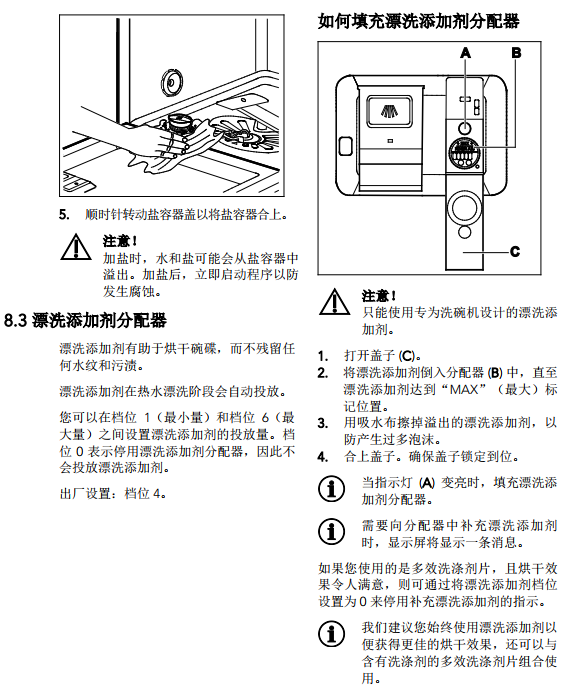 5. 顺时针转动盐容器盖以将盐容器合上。

注意！
加盐时，水和盐可能会从盐容器中溢出。加盐后，立即启动程序以防发生腐蚀。

8.3 漂洗添加剂分配器

漂洗添加剂有助于烘干碗碟，而不残留任何水纹和污渍。

漂洗添加剂在热水漂洗阶段会自动投放。

您可以在档位 1（最小量）和档位 6（最大量）之间设置漂洗添加剂的投放量。档位 0 表示停用漂洗添加剂分配器，因此不会投放漂洗添加剂。

出厂设置：档位 4。

如何填充漂洗添加剂分配器

A
B
C

注意！
只能使用专为洗碗机设计的漂洗添加剂。

1. 打开盖子 (C)。
2. 将漂洗添加剂倒入分配器 (B) 中，直至漂洗添加剂达到“MAX”（最大）标记位置。
3. 用吸水布擦掉溢出的漂洗添加剂，以防产生过多泡沫。
4. 合上盖子。确保盖子锁定到位。

当指示灯 (A) 变亮时，填充漂洗添加剂分配器。

需要向分配器中补充漂洗添加剂时，显示屏将显示一条消息。

如果您使用的是多效洗涤剂片，且烘干效果令人满意，则可通过将漂洗添加剂档位设置为 0 来停用补充漂洗添加剂的指示。

我们建议您始终使用漂洗添加剂以便获得更佳的烘干效果，还可以与含有洗涤剂的多效洗涤剂片组合使用。