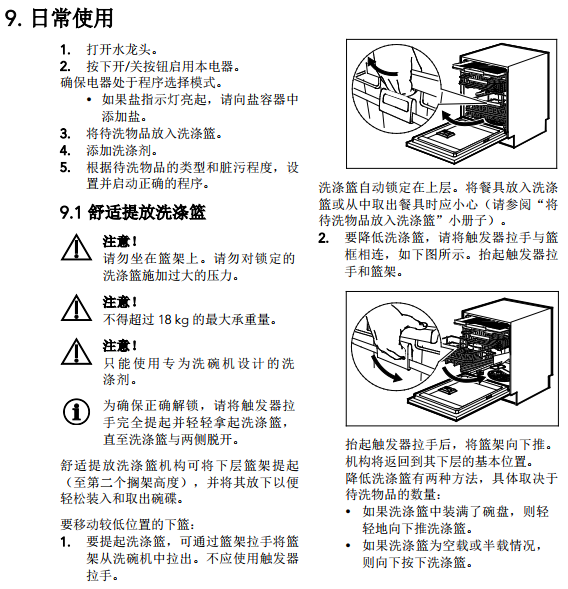 9. 日常使用

1. 打开水龙头。
2. 按下开/关按钮启用本电器。
确保电器处于程序选择模式。
• 如果盐指示灯亮起，请向盐容器中添加盐。
3. 将待洗物品放入洗涤篮。
4. 添加洗涤剂。
5. 根据待洗物品的类型和脏污程度，设置并启动正确的程序。

9.1 舒适提放洗涤篮

注意！
请勿坐在篮架上。请勿对锁定的洗涤篮施加过大的压力。

注意！
不得超过 18 kg 的最大承重量。

注意！
只能使用专为洗碗机设计的洗涤剂。

为确保正确解锁，请将触发器拉手完全提起并轻轻拿起洗涤篮，直至洗涤篮与两侧脱开。

舒适提放洗涤篮机构可将下层篮架提起（至第二个搁架高度），并将其放下以便轻松装入和取出碗碟。

要移动较低位置的下篮：
1. 要提起洗涤篮，可通过篮架拉手将篮架从洗碗机中拉出。不应使用触发器拉手。

洗涤篮自动锁定在上层。将餐具放入洗涤篮或从中取出餐具时应小心（请参阅“将待洗物品放入洗涤篮”小册子）。
2. 要降低洗涤篮，请将触发器拉手与篮框相连，如下图所示。抬起触发器拉手和篮架。

抬起触发器拉手后，将篮架向下推。机构将返回到其下层的基本位置。
降低洗涤篮有两种方法，具体取决于待洗物品的数量：
• 如果洗涤篮中装满了碗盘，则轻轻地向下推洗涤篮。
• 如果洗涤篮为空载或半载情况，则向下按下洗涤篮。