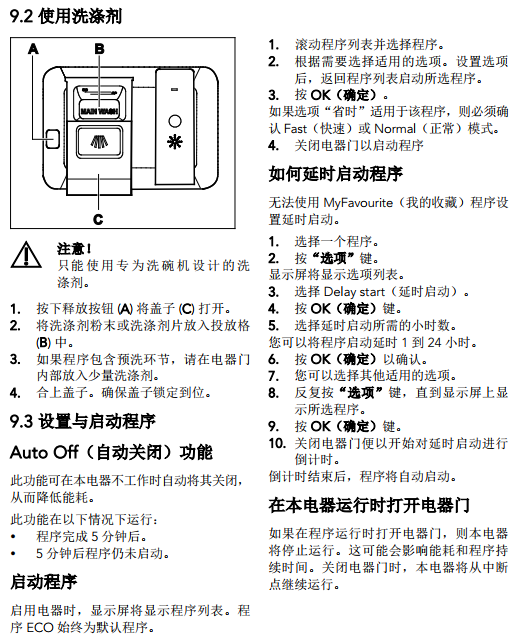 9.2 使用洗涤剂

A B

MAIN WASH

C

注意！
只能使用专为洗碗机设计的洗涤剂。

1. 按下释放按钮 (A) 将盖子 (C) 打开。
2. 将洗涤剂粉末或洗涤剂片放入投放格 (B) 中。
3. 如果程序包含预洗环节，请在电器门内部放入少量洗涤剂。
4. 合上盖子。确保盖子锁定到位。

9.3 设置与启动程序

Auto Off（自动关闭）功能

此功能可在本电器不工作时自动将其关闭，从而降低能耗。

此功能在以下情况下运行：
• 程序完成 5 分钟后。
• 5 分钟后程序仍未启动。

启动程序

启用电器时，显示屏将显示程序列表。程序 ECO 始终为默认程序。

1. 滚动程序列表并选择程序。
2. 根据需要选择适用的选项。设置选项后，返回程序列表启动所选程序。
3. 按 OK（确定）。
如果选项“省时”适用于该程序，则必须确认 Fast（快速）或 Normal（正常）模式。
4. 关闭电器门以启动程序

如何延时启动程序

无法使用 MyFavourite（我的收藏）程序设置延时启动。

1. 选择一个程序。
2. 按“选项”键。
显示屏将显示选项列表。
3. 选择 Delay start（延时启动）。
4. 按 OK（确定）键。
5. 选择延时启动所需的小时数。
您可以将程序启动延时 1 到 24 小时。
6. 按 OK（确定）以确认。
7. 您可以选择其他适用的选项。
8. 反复按“选项”键，直到显示屏上显示所选程序。
9. 按 OK（确定）键。
10. 关闭电器门便以开始对延时启动进行倒计时。
倒计时结束后，程序将自动启动。

在本电器运行时打开电器门

如果在程序运行时打开电器门，则本电器将停止运行。这可能会影响能耗和程序持续时间。关闭电器门时，本电器将从中断点继续运行。