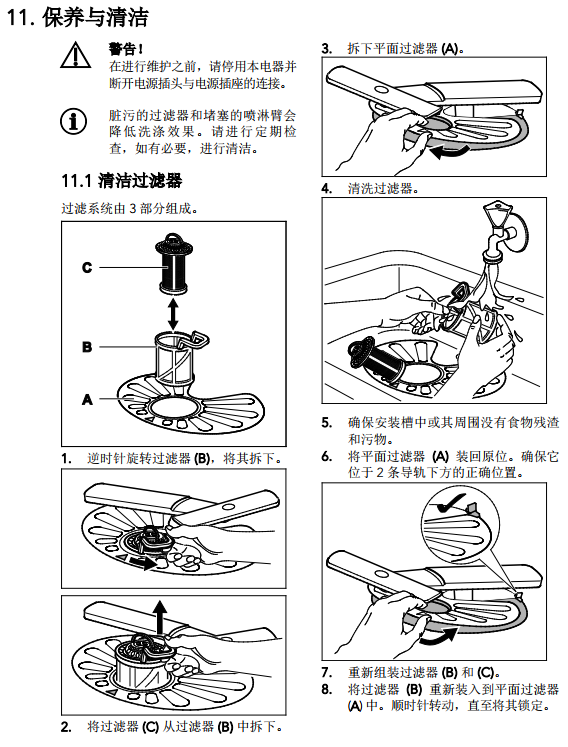 11. 保养与清洁

警告!
在进行维护之前，请停用本电器并断开电源插头与电源插座的连接。

脏污的过滤器和堵塞的喷淋臂会降低洗涤效果。请进行定期检查，如有必要，进行清洁。

11.1 清洁过滤器

过滤系统由 3 部分组成。

C

B

A

1. 逆时针旋转过滤器 (B)，将其拆下。

2. 将过滤器 (C) 从过滤器 (B) 中拆下。

3. 拆下平面过滤器 (A)。

4. 清洗过滤器。

5. 确保安装槽中或其周围没有食物残渣和污物。

6. 将平面过滤器 (A) 装回原位。确保它位于 2 条导轨下方的正确位置。

7. 重新组装过滤器 (B) 和 (C)。

8. 将过滤器 (B) 重新装入到平面过滤器 (A) 中。顺时针转动，直至将其锁定。