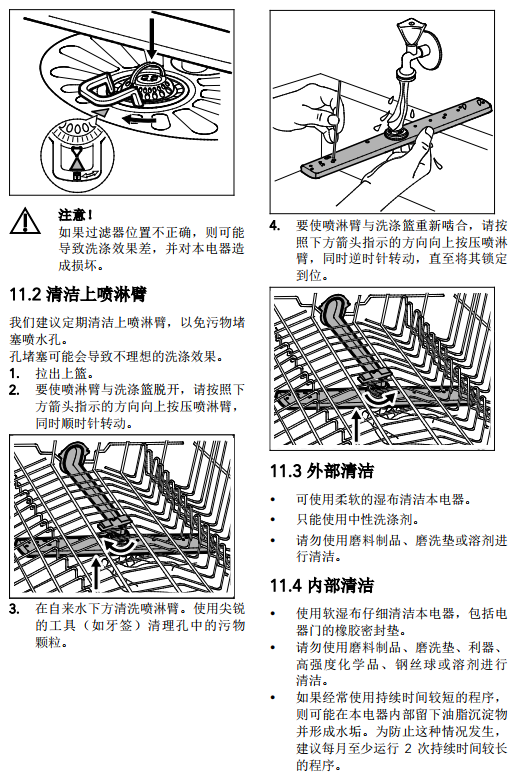 注意！
如果过滤器位置不正确，则可能导致洗涤效果差，并对本电器造成损坏。

11.2 清洁上喷淋臂

我们建议定期清洁上喷淋臂，以免污物堵塞喷水孔。
孔堵塞可能会导致不理想的洗涤效果。

1. 拉出上篮。
2. 要使喷淋臂与洗涤篮脱开，请按照下方箭头指示的方向向上按压喷淋臂，同时顺时针转动。

3. 在自来水下方清洗喷淋臂。使用尖锐的工具（如牙签）清理孔中的污物颗粒。

4. 要使喷淋臂与洗涤篮重新啮合，请按照下方箭头指示的方向向上按压喷淋臂，同时逆时针转动，直至将其锁定到位。

11.3 外部清洁

• 可使用柔软的湿布清洁本电器。
• 只能使用中性洗涤剂。
• 请勿使用磨料制品、磨洗垫或溶剂进行清洁。

11.4 内部清洁

• 使用软湿布仔细清洁本电器，包括电器门的橡胶密封垫。
• 请勿使用磨料制品、磨洗垫、利器、高强度化学品、钢丝球或溶剂进行清洁。
• 如果经常使用持续时间较短的程序，则可能在本电器内部留下油脂沉淀物并形成水垢。为防止这种情况发生，建议每月至少运行 2 次持续时间较长的程序。