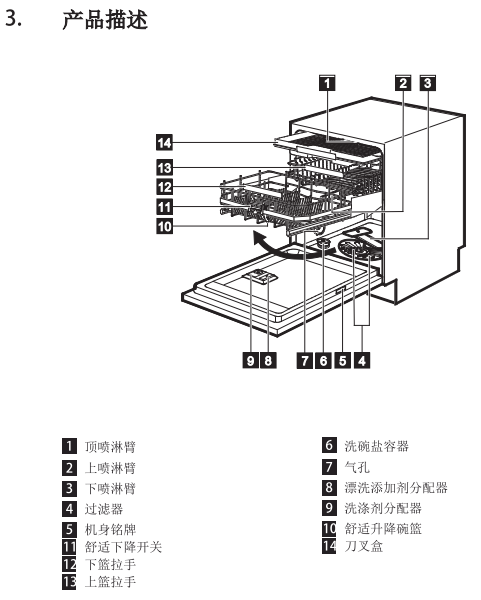 3. 产品描述

1
2
3
14
13
12
11
10
9
8
7
6
5
4

1 顶喷淋臂
2 上喷淋臂
3 下喷淋臂
4 过滤器
5 机身铭牌
11 舒适下降开关
12 下篮拉手
13 上篮拉手

6 洗碗盐容器
7 气孔
8 漂洗添加剂分配器
9 洗涤剂分配器
10 舒适升降碗篮
14 刀叉盒