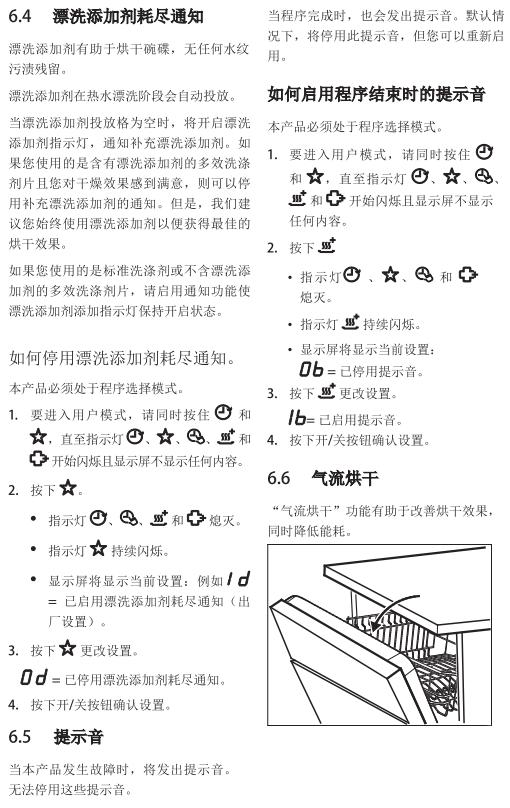 6.4 漂洗添加剂耗尽通知

漂洗添加剂有助于烘干碗碟，无任何水纹污渍残留。

漂洗添加剂在热水漂洗阶段会自动投放。

当漂洗添加剂投放格为空时，将开启漂洗添加剂指示灯，通知补充漂洗添加剂。如果您使用的是含有漂洗添加剂的多效洗涤剂片且您对干燥效果感到满意，则可以停用补充漂洗添加剂的通知。但是，我们建议您始终使用漂洗添加剂以便获得最佳的烘干效果。

如果您使用的是标准洗涤剂或不含漂洗添加剂的多效洗涤剂片，请启用通知功能使漂洗添加剂添加指示灯保持开启状态。

如何停用漂洗添加剂耗尽通知。

本产品必须处于程序选择模式。

1. 要进入用户模式，请同时按住 和 ，直至指示灯 、 、 、 和 开始闪烁且显示屏不显示任何内容。

2. 按下 。

• 指示灯 、 、 和 熄灭。

• 指示灯 持续闪烁。

• 显示屏将显示当前设置：例如 1d = 已启用漂洗添加剂耗尽通知（出厂设置）。

3. 按下 更改设置。

0d = 已停用漂洗添加剂耗尽通知。

4. 按下开/关按钮确认设置。

6.5 提示音

当本产品发生故障时，将发出提示音。无法停用这些提示音。

当程序完成时，也会发出提示音。默认情况下，将停用此提示音，但您可以重新启用。

如何启用程序结束时的提示音

本产品必须处于程序选择模式。

1. 要进入用户模式，请同时按住 和 ，直至指示灯 、 、 、 和 开始闪烁且显示屏不显示任何内容。

2. 按下 

• 指示灯 、 、 和 熄灭。

• 指示灯 持续闪烁。

• 显示屏将显示当前设置：
0b = 已停用提示音。

3. 按下 更改设置。

1b= 已启用提示音。

4. 按下开/关按钮确认设置。

6.6 气流烘干

“气流烘干”功能有助于改善烘干效果，同时降低能耗。