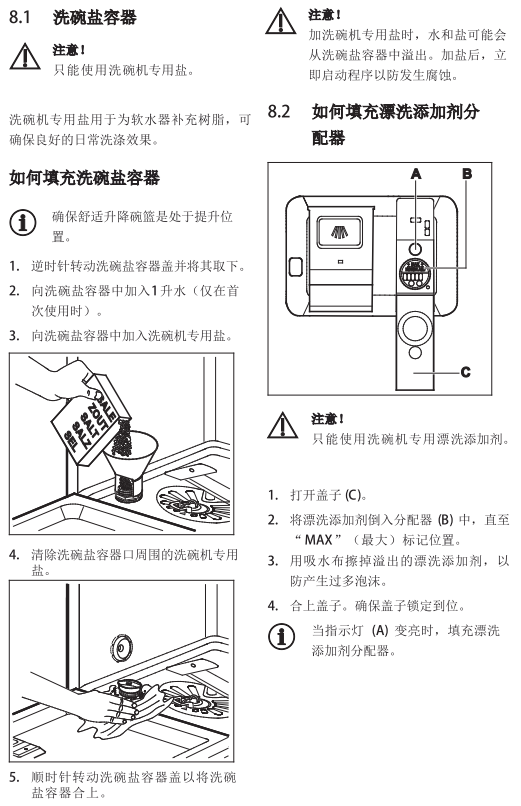 8.1 洗碗盐容器

注意！
只能使用洗碗机专用盐。

洗碗机专用盐用于为软水器补充树脂，可确保良好的日常洗涤效果。

如何填充洗碗盐容器

确保舒适升降碗篮是处于提升位置。

1. 逆时针转动洗碗盐容器盖并将其取下。
2. 向洗碗盐容器中加入1升水（仅在首次使用时）。
3. 向洗碗盐容器中加入洗碗机专用盐。

SALE ZOUT SALT SALZ SEL

4. 清除洗碗盐容器口周围的洗碗机专用盐。

5. 顺时针转动洗碗盐容器盖以将洗碗盐容器合上。

注意！
加洗碗机专用盐时，水和盐可能会从洗碗盐容器中溢出。加盐后，立即启动程序以防发生腐蚀。

8.2 如何填充漂洗添加剂分配器

A B C

注意！
只能使用洗碗机专用漂洗添加剂。

1. 打开盖子 (C)。
2. 将漂洗添加剂倒入分配器 (B) 中，直至“MAX”（最大）标记位置。
3. 用吸水布擦掉溢出的漂洗添加剂，以防产生过多泡沫。
4. 合上盖子。确保盖子锁定到位。

当指示灯 (A) 变亮时，填充漂洗添加剂分配器。