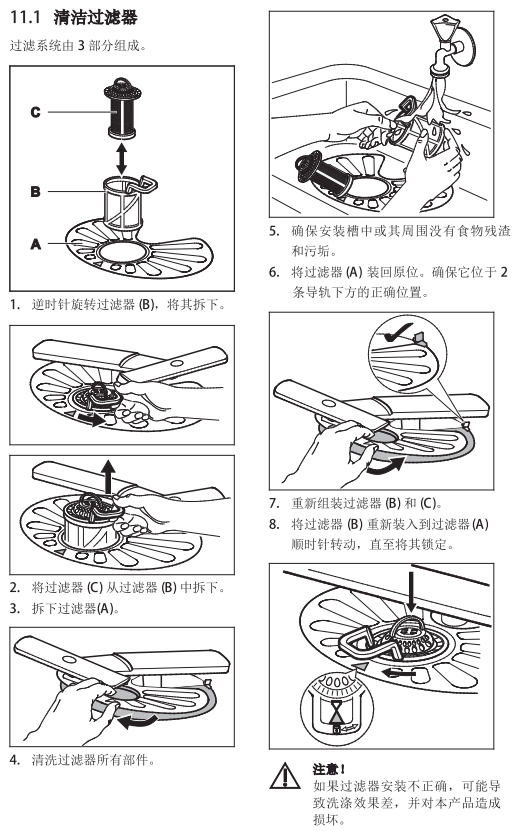 11.1 清洁过滤器

过滤系统由 3 部分组成。

C

B

A

1. 逆时针旋转过滤器 (B)，将其拆下。

2. 将过滤器 (C) 从过滤器 (B) 中拆下。

3. 拆下过滤器(A)。

4. 清洗过滤器所有部件。

5. 确保安装槽中或其周围没有食物残渣和污垢。

6. 将过滤器 (A) 装回原位。确保它位于 2 条导轨下方的正确位置。

7. 重新组装过滤器 (B) 和 (C)。

8. 将过滤器 (B) 重新装入到过滤器 (A) 顺时针转动，直至将其锁定。

注意！
如果过滤器安装不正确，可能导致洗涤效果差，并对本产品造成损坏。