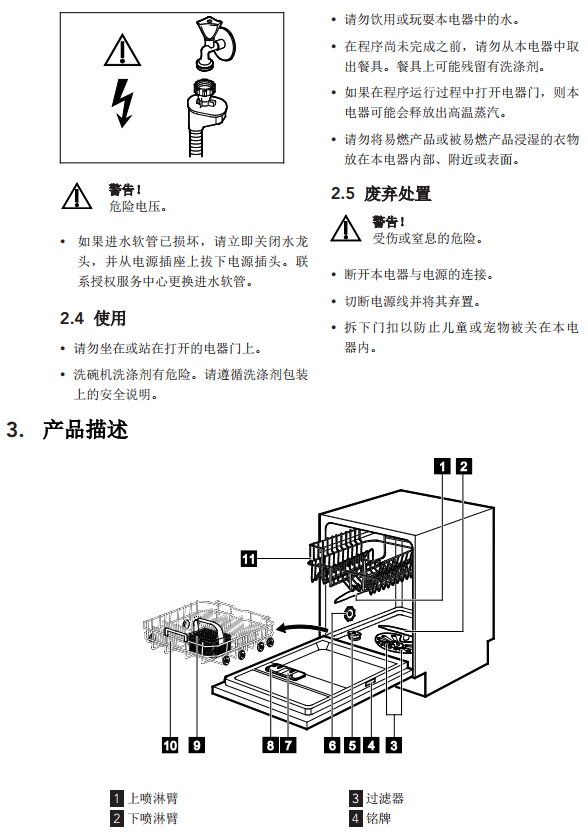 警告！
危险电压。

• 如果进水软管已损坏，请立即关闭水龙头，并从电源插座上拔下电源插头。联系授权服务中心更换进水软管。

2.4 使用

• 请勿坐在或站在打开的电器门上。

• 洗碗机洗涤剂有危险。请遵循洗涤剂包装上的安全说明。

• 请勿饮用或玩耍本电器中的水。

• 在程序尚未完成之前，请勿从本电器中取出餐具。餐具上可能残留有洗涤剂。

• 如果在程序运行过程中打开电器门，则本电器可能会释放出高温蒸汽。

• 请勿将易燃产品或被易燃产品浸湿的衣物放在本电器内部、附近或表面。

2.5 废弃处置

警告！
受伤或窒息的危险。

• 断开本电器与电源的连接。

• 切断电源线并将其弃置。

• 拆下门扣以防止儿童或宠物被关在本电器内。

3. 产品描述

1 2 11 10 9 8 7 6 5 4 3

1 上喷淋臂
2 下喷淋臂
3 过滤器
4 铭牌