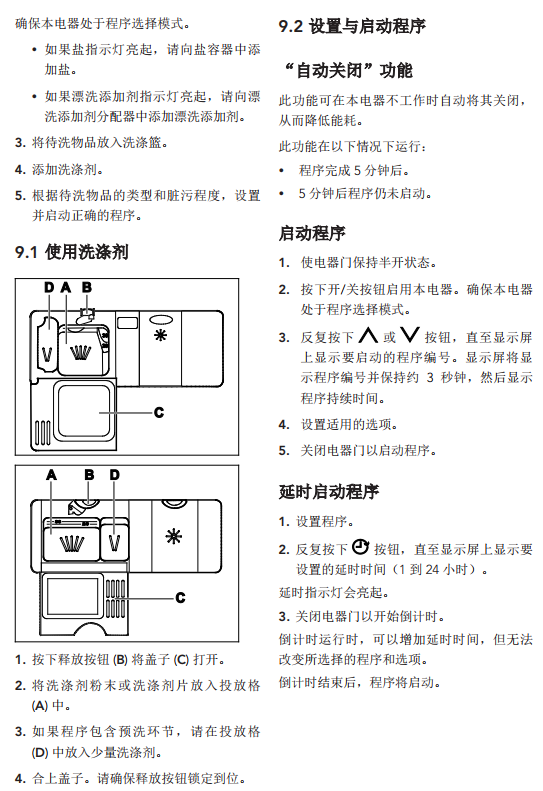 确保本电器处于程序选择模式。

• 如果盐指示灯亮起，请向盐容器中添加盐。

• 如果漂洗添加剂指示灯亮起，请向漂洗添加剂分配器中添加漂洗添加剂。

3. 将待洗物品放入洗涤篮。

4. 添加洗涤剂。

5. 根据待洗物品的类型和脏污程度，设置并启动正确的程序。

9.1 使用洗涤剂

D A B

C

A B D

C

1. 按下释放按钮 (B) 将盖子 (C) 打开。

2. 将洗涤剂粉末或洗涤剂片放入投放格 (A) 中。

3. 如果程序包含预洗环节，请在投放格 (D) 中放入少量洗涤剂。

4. 合上盖子。请确保释放按钮锁定到位。

9.2 设置与启动程序

“自动关闭”功能

此功能可在本电器不工作时自动将其关闭，从而降低能耗。

此功能在以下情况下运行：

• 程序完成 5 分钟后。

• 5 分钟后程序仍未启动。

启动程序

1. 使电器门保持半开状态。

2. 按下开/关按钮启用本电器。确保本电器处于程序选择模式。

3. 反复按下 ∧ 或 ∨ 按钮，直至显示屏上显示要启动的程序编号。显示屏将显示程序编号并保持约 3 秒钟，然后显示程序持续时间。

4. 设置适用的选项。

5. 关闭电器门以启动程序。

延时启动程序

1. 设置程序。

2. 反复按下 按钮，直至显示屏上显示要设置的延时时间（1 到 24 小时）。

延时指示灯会亮起。

3. 关闭电器门以开始倒计时。

倒计时运行时，可以增加延时时间，但无法改变所选择的程序和选项。

倒计时结束后，程序将启动。