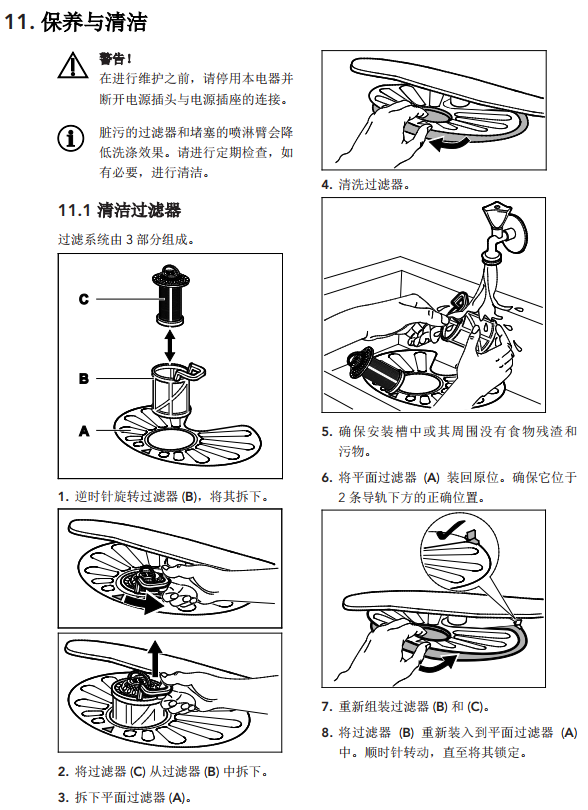 11. 保养与清洁

警告！
在进行维护之前，请停用本电器并断开电源插头与电源插座的连接。

脏污的过滤器和堵塞的喷淋臂会降低洗涤效果。请进行定期检查，如有必要，进行清洁。

11.1 清洁过滤器

过滤系统由 3 部分组成。

C

B

A

1. 逆时针旋转过滤器 (B)，将其拆下。

2. 将过滤器 (C) 从过滤器 (B) 中拆下。

3. 拆下平面过滤器 (A)。

4. 清洗过滤器。

5. 确保安装槽中或其周围没有食物残渣和污物。

6. 将平面过滤器 (A) 装回原位。确保它位于 2 条导轨下方的正确位置。

7. 重新组装过滤器 (B) 和 (C)。

8. 将过滤器 (B) 重新装入到平面过滤器 (A) 中。顺时针转动，直至将其锁定。