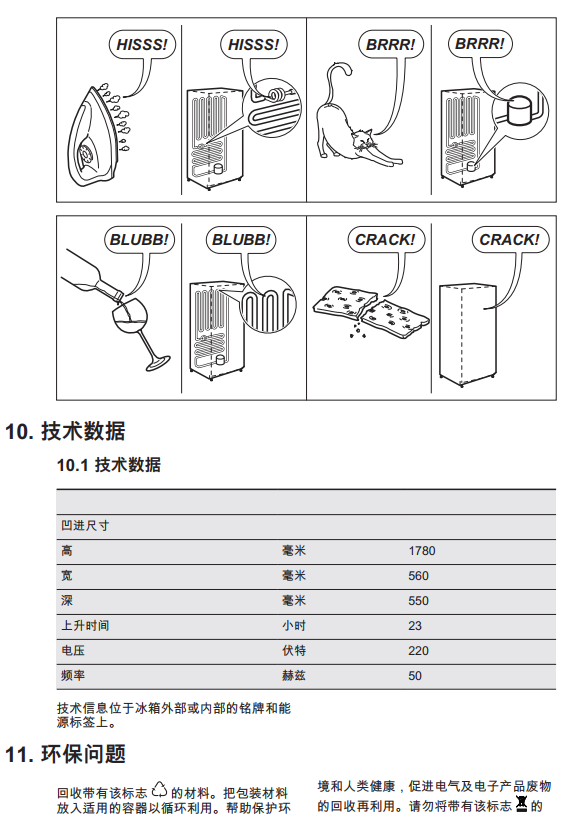 HISSS! HISSS! BRRR! BRRR!

BLUBB! BLUBB! CRACK! CRACK!

10. 技术数据

10.1 技术数据

| | | |
|---|---|---|
| 凹进尺寸 | | |
| 高 | 毫米 | 1780 |
| 宽 | 毫米 | 560 |
| 深 | 毫米 | 550 |
| 上升时间 | 小时 | 23 |
| 电压 | 伏特 | 220 |
| 频率 | 赫兹 | 50 |

技术信息位于冰箱外部或内部的铭牌和能源标签上。

11. 环保问题

回收带有该标志 的材料。把包装材料放入适用的容器以循环利用。帮助保护环

境和人类健康，促进电气及电子产品废物的回收再利用。请勿将带有该标志 的