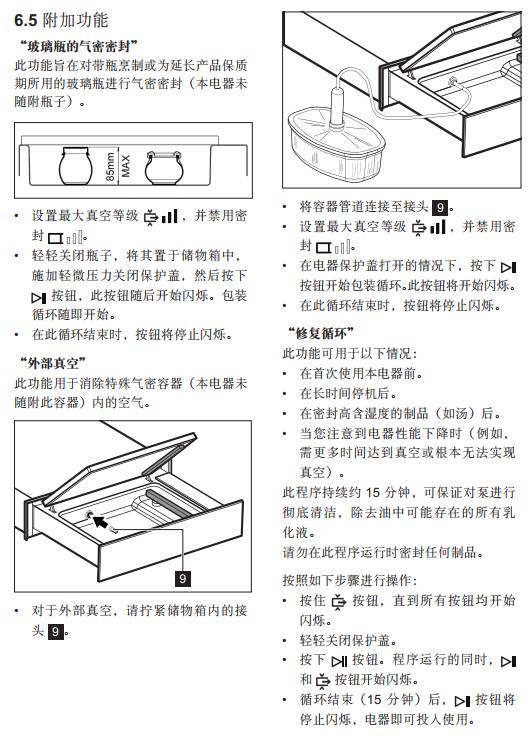 6.5 附加功能

“玻璃瓶的气密密封”

此功能旨在对带瓶烹制或为延长产品保质期所用的玻璃瓶进行气密密封（本电器未随附瓶子）。

85mm MAX

• 设置最大真空等级，并禁用密封。
• 轻轻关闭瓶子，将其置于储物箱中，施加轻微压力关闭保护盖，然后按下按钮，此按钮随后开始闪烁。包装循环随即开始。
• 在此循环结束时，按钮将停止闪烁。

“外部真空”

此功能用于消除特殊气密容器（本电器未随附此容器）内的空气。

9

• 对于外部真空，请拧紧储物箱内的接头 9。

• 将容器管道连接至接头 9。
• 设置最大真空等级，并禁用密封。
• 在电器保护盖打开的情况下，按下按钮开始包装循环。此按钮将开始闪烁。
• 在此循环结束时，按钮将停止闪烁。

“修复循环”

此功能可用于以下情况：
• 在首次使用本电器前。
• 在长时间停机后。
• 在密封高含湿度的制品（如汤）后。
• 当您注意到电器性能下降时（例如，需更多时间达到真空或根本无法实现真空）。

此程序持续约 15 分钟，可保证对泵进行彻底清洁，除去油中可能存在的所有乳化液。

请勿在此程序运行时密封任何制品。

按照如下步骤进行操作：
• 按住按钮，直到所有按钮均开始闪烁。
• 轻轻关闭保护盖。
• 按下按钮。程序运行的同时，和按钮开始闪烁。
• 循环结束（15 分钟）后，按钮将停止闪烁，电器即可投入使用。