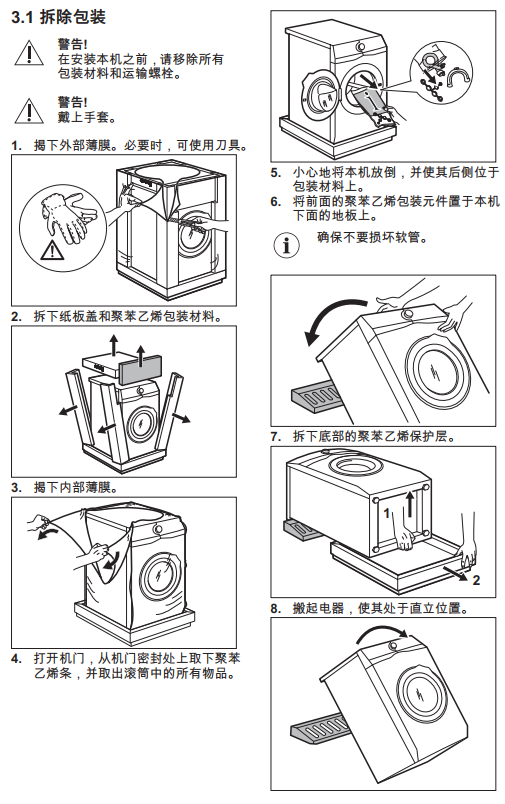 3.1 拆除包装

警告!
在安装本机之前，请移除所有包装材料和运输螺栓。

警告!
戴上手套。

1. 揭下外部薄膜。必要时，可使用刀具。

2. 拆下纸板盖和聚苯乙烯包装材料。

3. 揭下内部薄膜。

4. 打开机门，从机门密封处上取下聚苯乙烯条，并取出滚筒中的所有物品。

5. 小心地将本机放倒，并使其后侧位于包装材料上。
6. 将前面的聚苯乙烯包装元件置于本机下面的地板上。

确保不要损坏软管。

7. 拆下底部的聚苯乙烯保护层。

1
2

8. 搬起电器，使其处于直立位置。