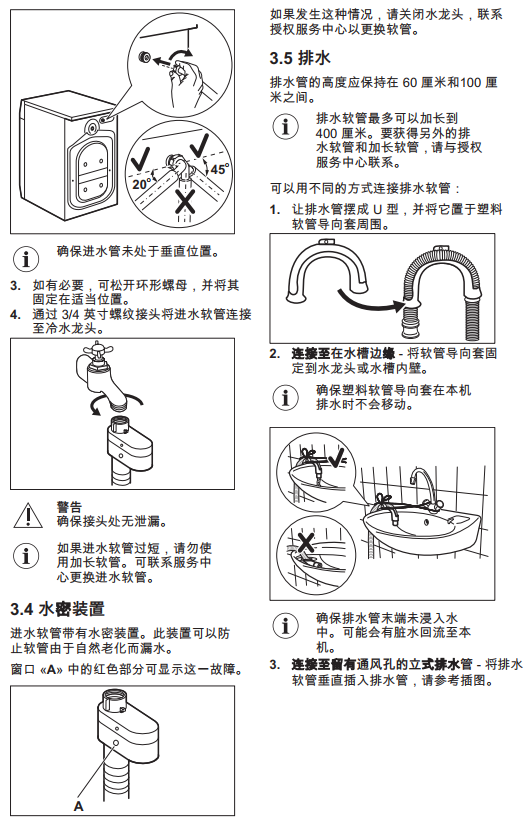 20°

45°

确保进水管未处于垂直位置。

3. 如有必要，可松开环形螺母，并将其固定在适当位置。
4. 通过 3/4 英寸螺纹接头将进水软管连接至冷水龙头。

警告
确保接头处无泄漏。

如果进水软管过短，请勿使用加长软管。可联系服务中心更换进水软管。

3.4 水密装置

进水软管带有水密装置。此装置可以防止软管由于自然老化而漏水。

窗口 «A» 中的红色部分可显示这一故障。

A

如果发生这种情况，请关闭水龙头，联系授权服务中心以更换软管。

3.5 排水

排水管的高度应保持在 60 厘米和100 厘米之间。

排水软管最多可以加长到 400 厘米。要获得另外的排水软管和加长软管，请与授权服务中心联系。

可以用不同的方式连接排水软管：

1. 让排水管摆成 U 型，并将它置于塑料软管导向套周围。

2. 连接至在水槽边缘 - 将软管导向套固定到水龙头或水槽内壁。

确保塑料软管导向套在本机排水时不会移动。

确保排水管末端未浸入水中。可能会有脏水回流至本机。

3. 连接至留有通风孔的立式排水管 - 将排水软管垂直插入排水管，请参考插图。