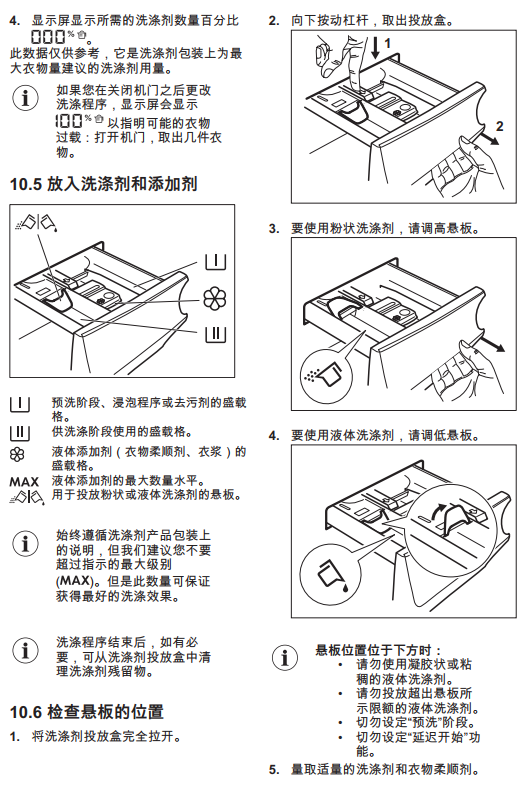 4. 显示屏显示所需的洗涤剂数量百分比 000%。

此数据仅供参考，它是洗涤剂包装上为最大衣物量建议的洗涤剂用量。

如果您在关闭机门之后更改洗涤程序，显示屏会显示 100% 以指明可能的衣物过载：打开机门，取出几件衣物。

10.5 放入洗涤剂和添加剂

预洗阶段、浸泡程序或去污剂的盛载格。

供洗涤阶段使用的盛载格。

液体添加剂（衣物柔顺剂、衣浆）的盛载格。

MAX 液体添加剂的最大数量水平。

用于投放粉状或液体洗涤剂的悬板。

始终遵循洗涤剂产品包装上的说明，但我们建议您不要超过指示的最大级别 (MAX)。但是此数量可保证获得最好的洗涤效果。

洗涤程序结束后，如有必要，可从洗涤剂投放盒中清理洗涤剂残留物。

10.6 检查悬板的位置

1. 将洗涤剂投放盒完全拉开。

2. 向下按动杠杆，取出投放盒。

1

2

3. 要使用粉状洗涤剂，请调高悬板。

4. 要使用液体洗涤剂，请调低悬板。

悬板位置位于下方时：
• 请勿使用凝胶状或粘稠的液体洗涤剂。
• 请勿投放超出悬板所示限额的液体洗涤剂。
• 切勿设定“预洗”阶段。
• 切勿设定“延迟开始”功能。

5. 量取适量的洗涤剂和衣物柔顺剂。