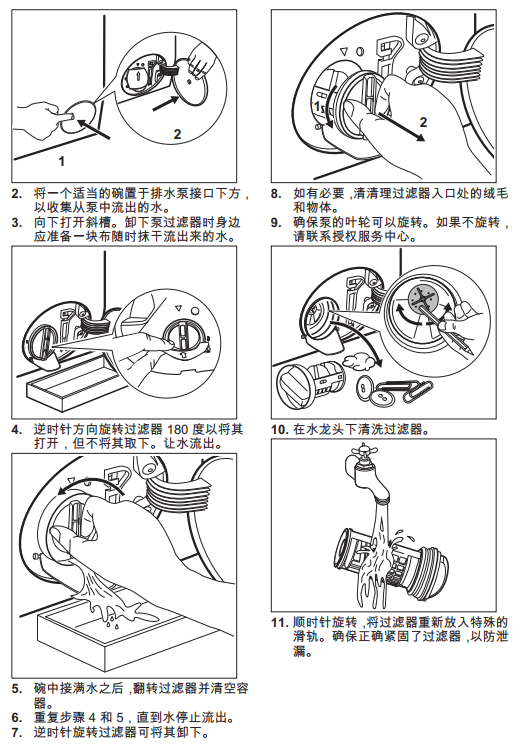 2

1

2. 将一个适当的碗置于排水泵接口下方，以收集从泵中流出的水。
3. 向下打开斜槽。卸下泵过滤器时身边应准备一块布随时抹干流出来的水。

4. 逆时针方向旋转过滤器 180 度以将其打开，但不将其取下。让水流出。

5. 碗中接满水之后，翻转过滤器并清空容器。
6. 重复步骤 4 和 5，直到水停止流出。
7. 逆时针旋转过滤器可将其卸下。

1

2

8. 如有必要，清清理过滤器入口处的绒毛和物体。
9. 确保泵的叶轮可以旋转。如果不旋转，请联系授权服务中心。

10. 在水龙头下清洗过滤器。

11. 顺时针旋转，将过滤器重新放入特殊的滑轨。确保正确紧固了过滤器，以防泄漏。