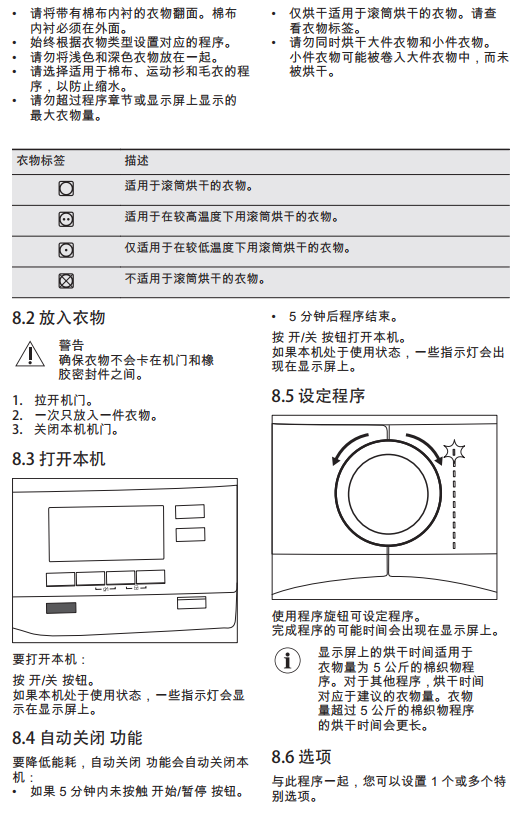 • 请将带有棉布内衬的衣物翻面。棉布内衬必须在外面。
• 始终根据衣物类型设置对应的程序。
• 请勿将浅色和深色衣物放在一起。
• 请选择适用于棉布、运动衫和毛衣的程序，以防止缩水。
• 请勿超过程序章节或显示屏上显示的最大衣物量。

• 仅烘干适用于滚筒烘干的衣物。请查看衣物标签。
• 请勿同时烘干大件衣物和小件衣物。小件衣物可能被卷入大件衣物中，而未被烘干。

| 衣物标签 | 描述 |
|---|---|
|  | 适用于滚筒烘干的衣物。 |
|  | 适用于在较高温度下用滚筒烘干的衣物。 |
|  | 仅适用于在较低温度下用滚筒烘干的衣物。 |
|  | 不适用于滚筒烘干的衣物。 |

8.2 放入衣物

警告
确保衣物不会卡在机门和橡胶密封件之间。

1. 拉开机门。
2. 一次只放入一件衣物。
3. 关闭本机机门。

8.3 打开本机

要打开本机：

按 开/关 按钮。
如果本机处于使用状态，一些指示灯会显示在显示屏上。

8.4 自动关闭 功能

要降低能耗，自动关闭 功能会自动关闭本机：
• 如果 5 分钟内未按触 开始/暂停 按钮。

• 5 分钟后程序结束。

按 开/关 按钮打开本机。
如果本机处于使用状态，一些指示灯会出现在显示屏上。

8.5 设定程序

使用程序旋钮可设定程序。
完成程序的可能时间会出现在显示屏上。

显示屏上的烘干时间适用于衣物量为 5 公斤的棉织物程序。对于其他程序，烘干时间对应于建议的衣物量。衣物量超过 5 公斤的棉织物程序的烘干时间会更长。

8.6 选项

与此程序一起，您可以设置 1 个或多个特别选项。