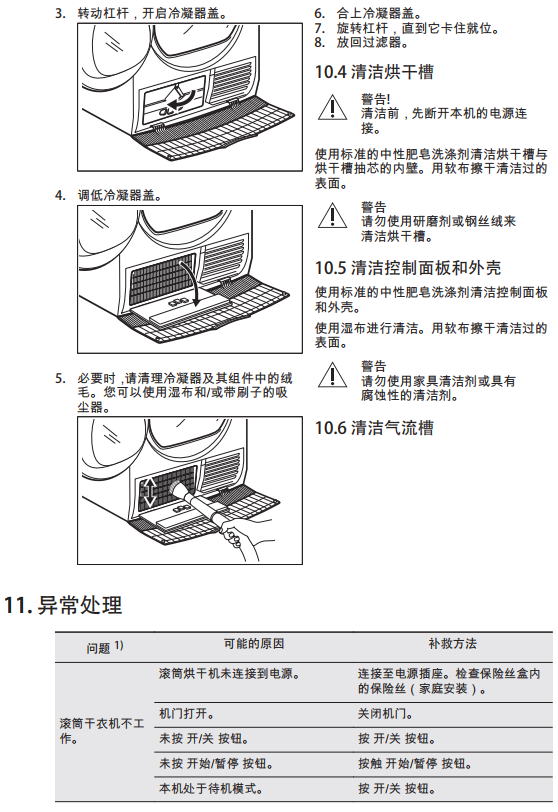 3. 转动杠杆，开启冷凝器盖。

4. 调低冷凝器盖。

5. 必要时，请清理冷凝器及其组件中的绒毛。您可以使用湿布和/或带刷子的吸尘器。

6. 合上冷凝器盖。
7. 旋转杠杆，直到它卡住就位。
8. 放回过滤器。

10.4 清洁烘干槽

警告!
清洁前，先断开本机的电源连接。

使用标准的中性肥皂洗涤剂清洁烘干槽与烘干槽抽芯的内壁。用软布擦干清洁过的表面。

警告
请勿使用研磨剂或钢丝绒来清洁烘干槽。

10.5 清洁控制面板和外壳

使用标准的中性肥皂洗涤剂清洁控制面板和外壳。

使用湿布进行清洁。用软布擦干清洁过的表面。

警告
请勿使用家具清洁剂或具有腐蚀性的清洁剂。

10.6 清洁气流槽

11. 异常处理

| 问题 1) | 可能的原因 | 补救方法 |
|---|---|---|
| 滚筒干衣机不工作。 | 滚筒烘干机未连接到电源。 | 连接至电源插座。检查保险丝盒内的保险丝（家庭安装）。 |
| | 机门打开。 | 关闭机门。 |
| | 未按 开/关 按钮。 | 按 开/关 按钮。 |
| | 未按 开始/暂停 按钮。 | 按触 开始/暂停 按钮。 |
| | 本机处于待机模式。 | 按 开/关 按钮。 |