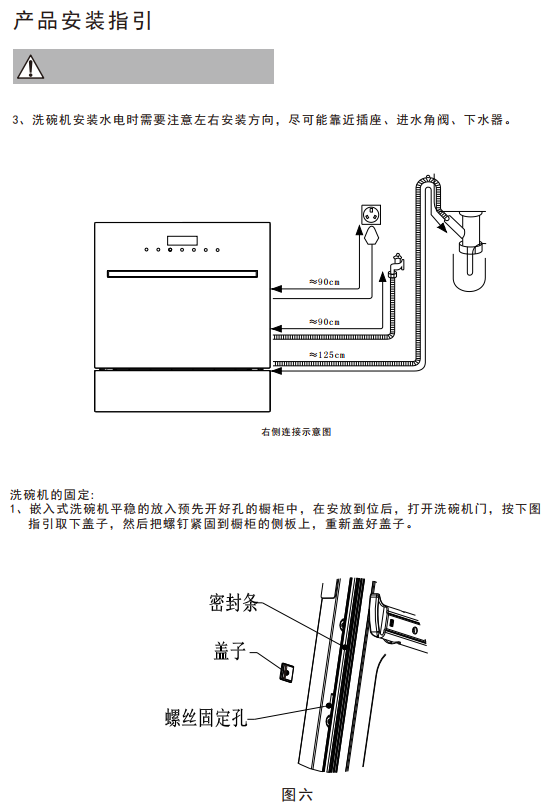 产品安装指引

3、洗碗机安装水电时需要注意左右安装方向，尽可能靠近插座、进水角阀、下水器。

≈90cm

≈90cm

≈125cm

右侧连接示意图

洗碗机的固定:
1、嵌入式洗碗机平稳的放入预先开好孔的橱柜中，在安放到位后，打开洗碗机门，按下图指引取下盖子，然后把螺钉紧固到橱柜的侧板上，重新盖好盖子。

密封条

盖子

螺丝固定孔

图六