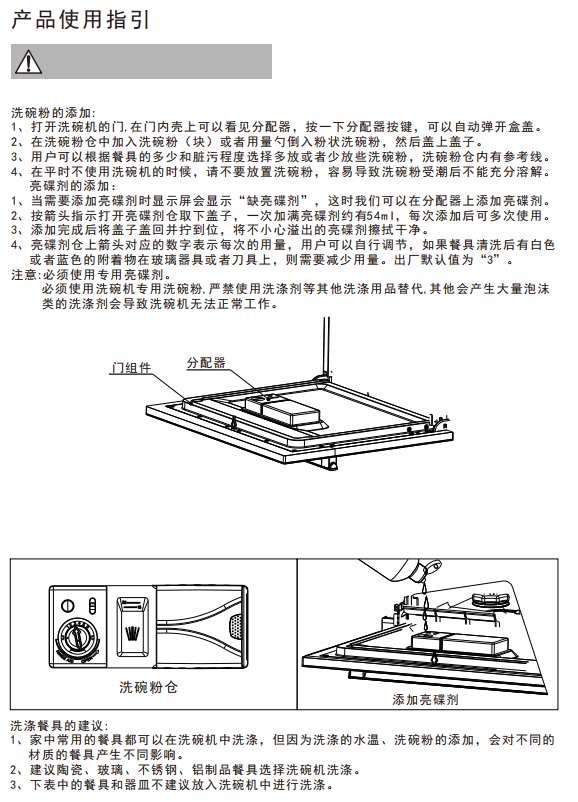 产品使用指引

洗碗粉的添加:
1、打开洗碗机的门,在门内壳上可以看见分配器，按一下分配器按键，可以自动弹开盒盖。
2、在洗碗粉仓中加入洗碗粉（块）或者用量勺倒入粉状洗碗粉，然后盖上盖子。
3、用户可以根据餐具的多少和脏污程度选择多放或者少放些洗碗粉，洗碗粉仓内有参考线。
4、在平时不使用洗碗机的时候，请不要放置洗碗粉，容易导致洗碗粉受潮后不能充分溶解。
亮碟剂的添加:
1、当需要添加亮碟剂时显示屏会显示“缺亮碟剂”，这时我们可以在分配器上添加亮碟剂。
2、按箭头指示打开亮碟剂仓取下盖子，一次加满亮碟剂约有54ml，每次添加后可多次使用。
3、添加完成后将盖子盖回并拧到位，将不小心溢出的亮碟剂擦拭干净。
4、亮碟剂仓上箭头对应的数字表示每次的用量，用户可以自行调节，如果餐具清洗后有白色或者蓝色的附着物在玻璃器具或者刀具上，则需要减少用量。出厂默认值为“3”。
注意:必须使用专用亮碟剂。
必须使用洗碗机专用洗碗粉,严禁使用洗涤剂等其他洗涤用品替代,其他会产生大量泡沫类的洗涤剂会导致洗碗机无法正常工作。

门组件
分配器

洗碗粉仓
添加亮碟剂

洗涤餐具的建议:
1、家中常用的餐具都可以在洗碗机中洗涤，但因为洗涤的水温、洗碗粉的添加，会对不同的材质的餐具产生不同影响。
2、建议陶瓷、玻璃、不锈钢、铝制品餐具选择洗碗机洗涤。
3、下表中的餐具和器皿不建议放入洗碗机中进行洗涤。