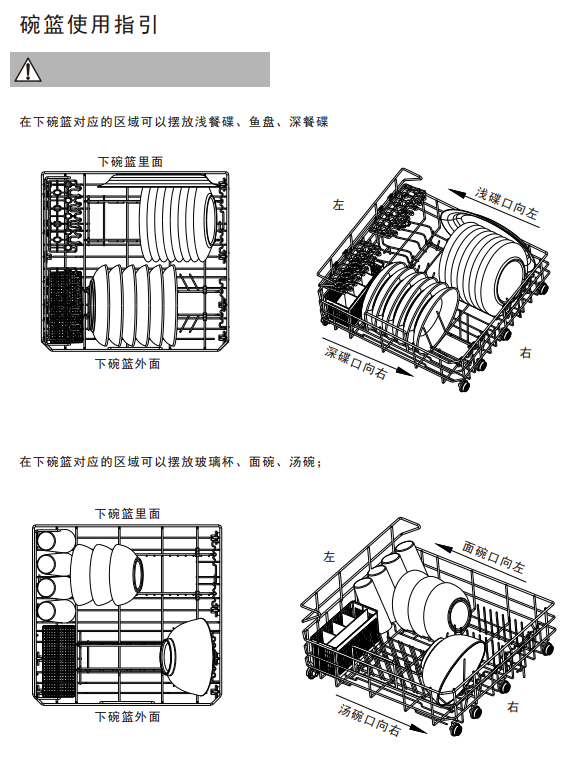 碗篮使用指引

在下碗篮对应的区域可以摆放浅餐碟、鱼盘、深餐碟

下碗篮里面

下碗篮外面

左

浅碟口向左

深碟口向右

右

在下碗篮对应的区域可以摆放玻璃杯、面碗、汤碗；

下碗篮里面

下碗篮外面

左

面碗口向左

汤碗口向右

右