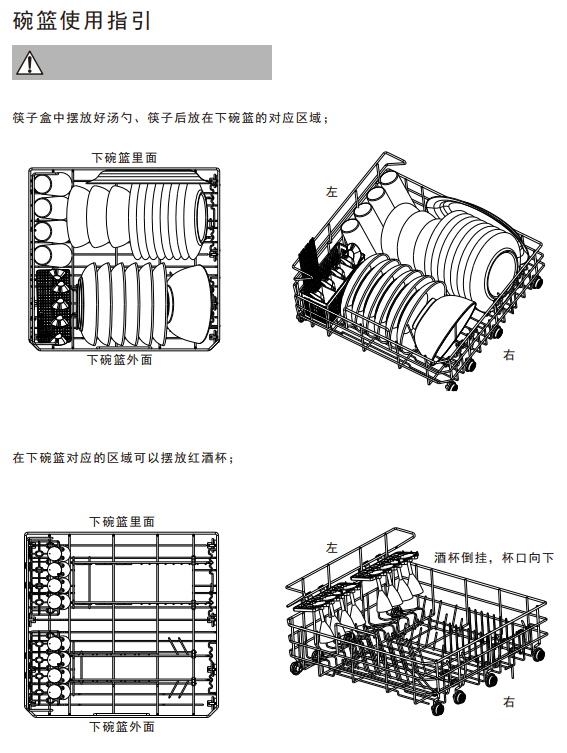 碗篮使用指引

筷子盒中摆放好汤勺、筷子后放在下碗篮的对应区域；

下碗篮里面

下碗篮外面

左

右

在下碗篮对应的区域可以摆放红酒杯；

下碗篮里面

下碗篮外面

左

酒杯倒挂，杯口向下

右