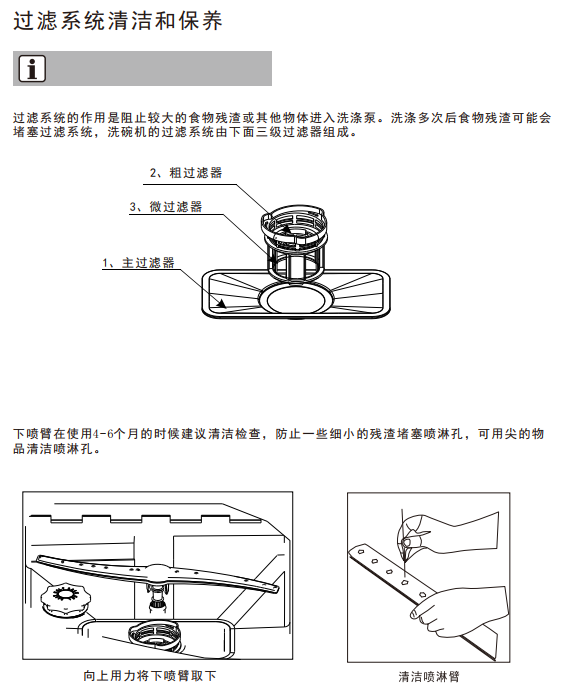 过滤系统清洁和保养

i

过滤系统的作用是阻止较大的食物残渣或其他物体进入洗涤泵。洗涤多次后食物残渣可能会堵塞过滤系统，洗碗机的过滤系统由下面三级过滤器组成。

2、粗过滤器

3、微过滤器

1、主过滤器

下喷臂在使用4-6个月的时候建议清洁检查，防止一些细小的残渣堵塞喷淋孔，可用尖的物品清洁喷淋孔。

向上用力将下喷臂取下

清洁喷淋臂