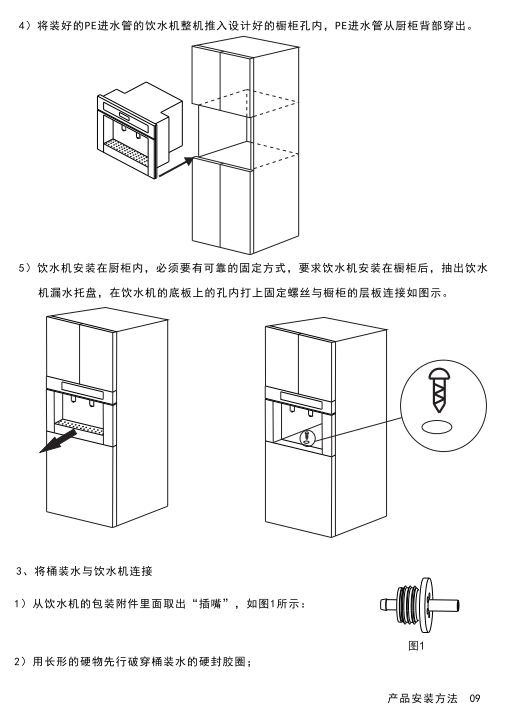 4）将装好的PE进水管的饮水机整机推入设计好的橱柜孔内，PE进水管从厨柜背部穿出。

5）饮水机安装在厨柜内，必须要有可靠的固定方式，要求饮水机安装在橱柜后，抽出饮水机漏水托盘，在饮水机的底板上的孔内打上固定螺丝与橱柜的层板连接如图示。

3、将桶装水与饮水机连接

1）从饮水机的包装附件里面取出“插嘴”，如图1所示：

图1

2）用长形的硬物先行破穿桶装水的硬封胶圈；

产品安装方法 09