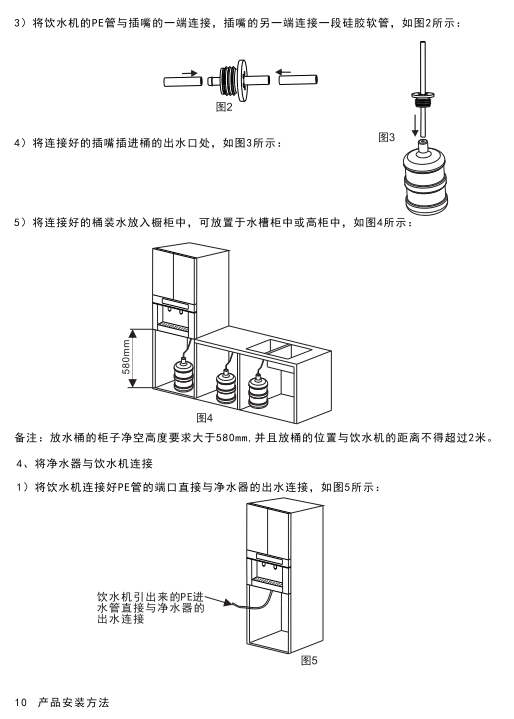 3）将饮水机的PE管与插嘴的一端连接，插嘴的另一端连接一段硅胶软管，如图2所示：

图2

图3

4）将连接好的插嘴插进桶的出水口处，如图3所示：

5）将连接好的桶装水放入橱柜中，可放置于水槽柜中或高柜中，如图4所示：

580mm

图4

备注：放水桶的柜子净空高度要求大于580mm，并且放桶的位置与饮水机的距离不得超过2米。

4、将净水器与饮水机连接

1）将饮水机连接好PE管的端口直接与净水器的出水连接，如图5所示：

饮水机引出来的PE进水管直接与净水器的出水连接

图5

10　产品安装方法