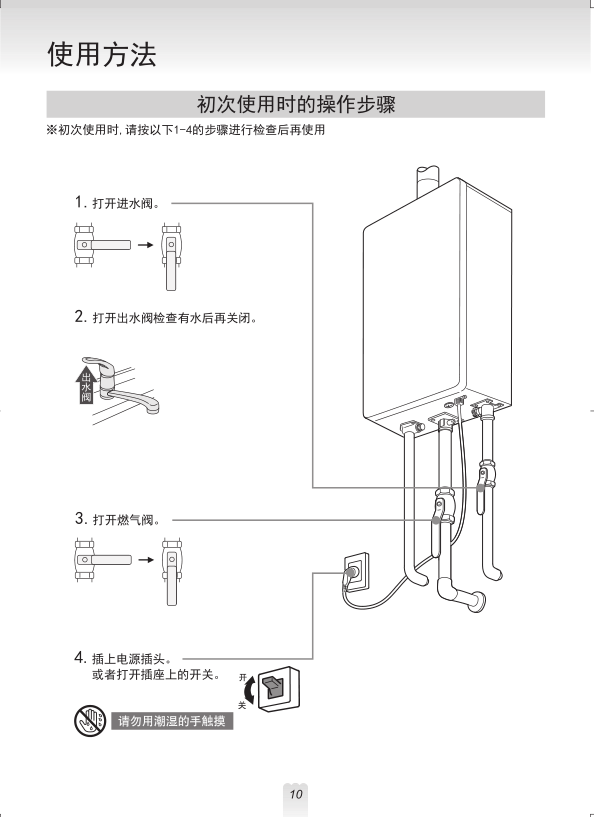 使用方法

初次使用时的操作步骤

※初次使用时，请按以下1-4的步骤进行检查后再使用

1. 打开进水阀。

2. 打开出水阀检查有水后再关闭。

出水阀

3. 打开燃气阀。

4. 插上电源插头。
或者打开插座上的开关。

开

关

请勿用潮湿的手触摸

10