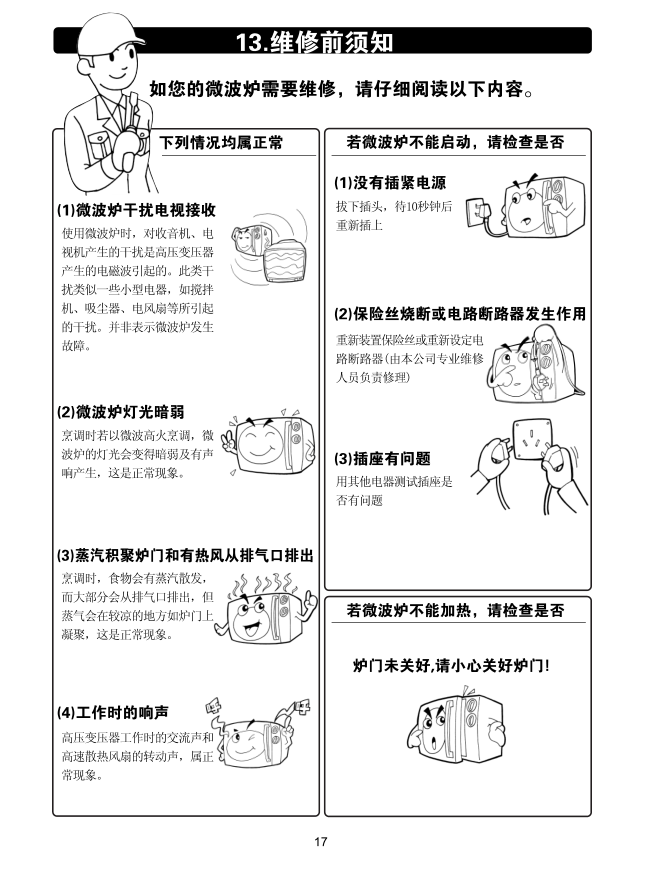 13.维修前须知

如您的微波炉需要维修，请仔细阅读以下内容。

下列情况均属正常

(1)微波炉干扰电视接收
使用微波炉时，对收音机、电视机产生的干扰是高压变压器产生的电磁波引起的。此类干扰类似一些小型电器，如搅拌机、吸尘器、电风扇等所引起的干扰。并非表示微波炉发生故障。

(2)微波炉灯光暗弱
烹调时若以微波高火烹调，微波炉的灯光会变得暗弱及有声响产生，这是正常现象。

(3)蒸汽积聚炉门和有热风从排气口排出
烹调时，食物会有蒸汽散发，而大部分会从排气口排出，但蒸气会在较凉的地方如炉门上凝聚，这是正常现象。

(4)工作时的响声
高压变压器工作时的交流声和高速散热风扇的转动声，属正常现象。

若微波炉不能启动，请检查是否

(1)没有插紧电源
拔下插头，待10秒钟后重新插上

(2)保险丝烧断或电路断路器发生作用
重新装置保险丝或重新设定电路断路器(由本公司专业维修人员负责修理)

(3)插座有问题
用其他电器测试插座是否有问题

若微波炉不能加热，请检查是否

炉门未关好,请小心关好炉门!

17