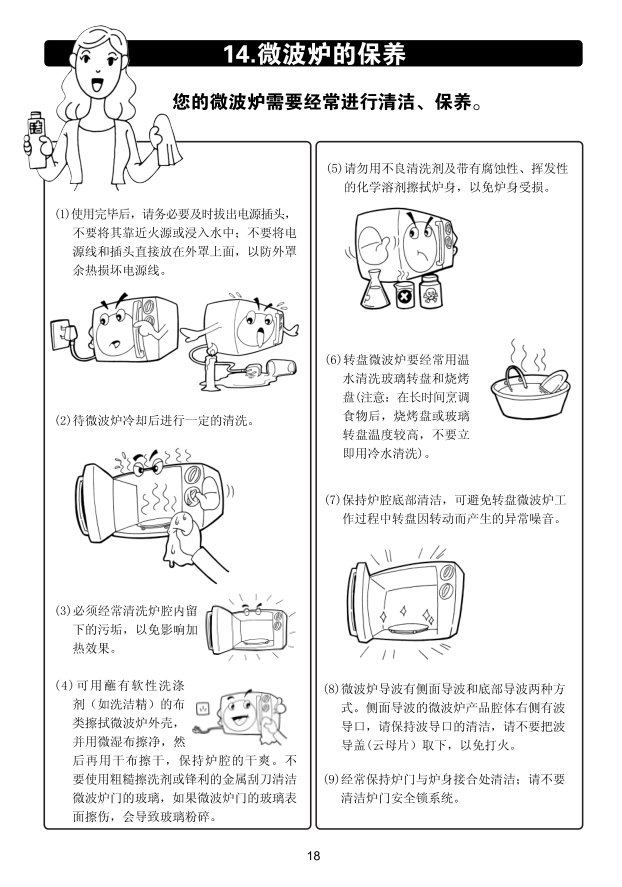 14.微波炉的保养

您的微波炉需要经常进行清洁、保养。

(1)使用完毕后，请务必要及时拔出电源插头，不要将其靠近火源或浸入水中；不要将电源线和插头直接放在外罩上面，以防外罩余热损坏电源线。

(2)待微波炉冷却后进行一定的清洗。

(3)必须经常清洗炉腔内留下的污垢，以免影响加热效果。

(4)可用蘸有软性洗涤剂（如洗洁精）的布类擦拭微波炉外壳，并用微湿布擦净，然后再用干布擦干，保持炉腔的干爽。不要使用粗糙擦洗剂或锋利的金属刮刀清洁微波炉门的玻璃，如果微波炉门的玻璃表面擦伤，会导致玻璃粉碎。

(5)请勿用不良清洗剂及带有腐蚀性、挥发性的化学溶剂擦拭炉身，以免炉身受损。

(6)转盘微波炉要经常用温水清洗玻璃转盘和烧烤盘(注意：在长时间烹调食物后，烧烤盘或玻璃转盘温度较高，不要立即用冷水清洗)。

(7)保持炉腔底部清洁，可避免转盘微波炉工作过程中转盘因转动而产生的异常噪音。

(8)微波炉导波有侧面导波和底部导波两种方式。侧面导波的微波炉产品腔体右侧有波导口，请保持波导口的清洁，请不要把波导盖(云母片）取下，以免打火。

(9)经常保持炉门与炉身接合处清洁；请不要清洁炉门安全锁系统。

18