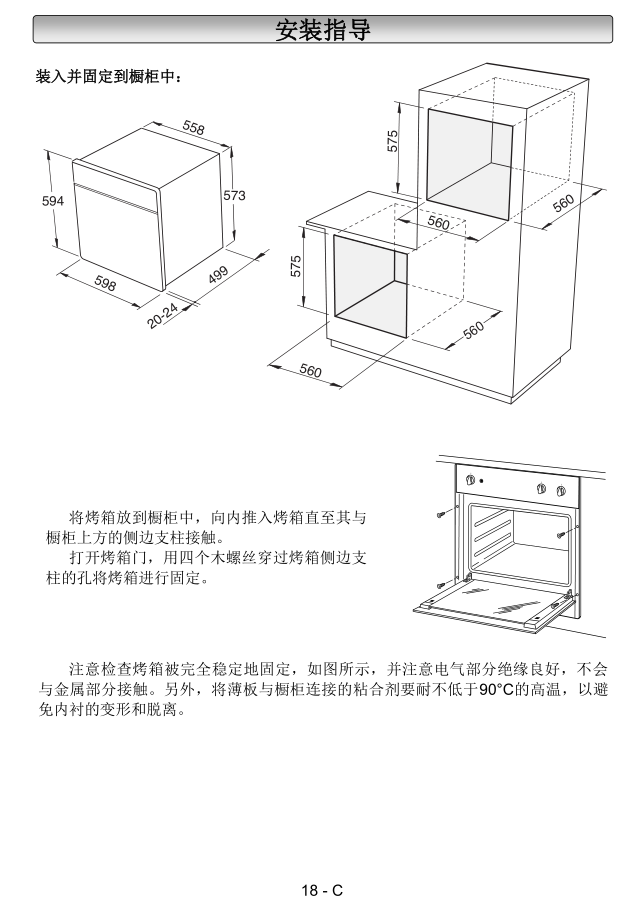 安装指导

装入并固定到橱柜中：

558
594
573
598
499
20-24

575
560
560
575
560
560

将烤箱放到橱柜中，向内推入烤箱直至其与橱柜上方的侧边支柱接触。

打开烤箱门，用四个木螺丝穿过烤箱侧边支柱的孔将烤箱进行固定。

注意检查烤箱被完全稳定地固定，如图所示，并注意电气部分绝缘良好，不会与金属部分接触。另外，将薄板与橱柜连接的粘合剂要耐不低于90°C的高温，以避免内衬的变形和脱离。

18 - C