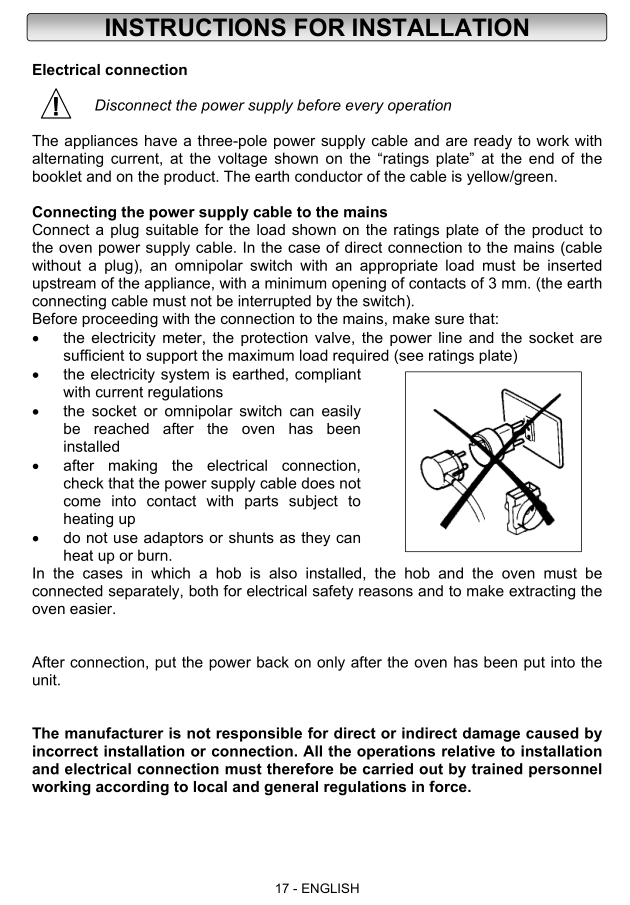 INSTRUCTIONS FOR INSTALLATION

Electrical connection

Disconnect the power supply before every operation

The appliances have a three-pole power supply cable and are ready to work with alternating current, at the voltage shown on the “ratings plate” at the end of the booklet and on the product. The earth conductor of the cable is yellow/green.

Connecting the power supply cable to the mains
Connect a plug suitable for the load shown on the ratings plate of the product to the oven power supply cable. In the case of direct connection to the mains (cable without a plug), an omnipolar switch with an appropriate load must be inserted upstream of the appliance, with a minimum opening of contacts of 3 mm. (the earth connecting cable must not be interrupted by the switch).
Before proceeding with the connection to the mains, make sure that:
• the electricity meter, the protection valve, the power line and the socket are sufficient to support the maximum load required (see ratings plate)
• the electricity system is earthed, compliant with current regulations
• the socket or omnipolar switch can easily be reached after the oven has been installed
• after making the electrical connection, check that the power supply cable does not come into contact with parts subject to heating up
• do not use adaptors or shunts as they can heat up or burn.
In the cases in which a hob is also installed, the hob and the oven must be connected separately, both for electrical safety reasons and to make extracting the oven easier.

After connection, put the power back on only after the oven has been put into the unit.

The manufacturer is not responsible for direct or indirect damage caused by incorrect installation or connection. All the operations relative to installation and electrical connection must therefore be carried out by trained personnel working according to local and general regulations in force.

17 - ENGLISH