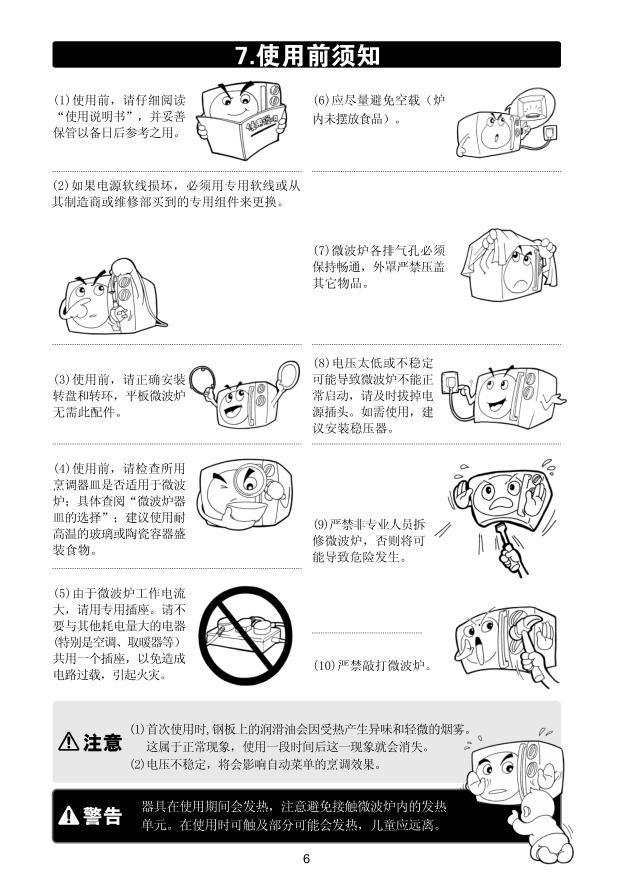 7.使用前须知

(1)使用前，请仔细阅读“使用说明书”，并妥善保管以备日后参考之用。

(2)如果电源软线损坏，必须用专用软线或从其制造商或维修部买到的专用组件来更换。

(3)使用前，请正确安装转盘和转环，平板微波炉无需此配件。

(4)使用前，请检查所用烹调器皿是否适用于微波炉；具体查阅“微波炉器皿的选择”；建议使用耐高温的玻璃或陶瓷容器盛装食物。

(5)由于微波炉工作电流大，请用专用插座。请不要与其他耗电量大的电器(特别是空调、取暖器等)共用一个插座，以免造成电路过载，引起火灾。

(6)应尽量避免空载（炉内未摆放食品）。

(7)微波炉各排气孔必须保持畅通，外罩严禁压盖其它物品。

(8)电压太低或不稳定可能导致微波炉不能正常启动，请及时拔掉电源插头。如需使用，建议安装稳压器。

(9)严禁非专业人员拆修微波炉，否则将可能导致危险发生。

(10)严禁敲打微波炉。

注意 (1)首次使用时,钢板上的润滑油会因受热产生异味和轻微的烟雾。这属于正常现象，使用一段时间后这一现象就会消失。
(2)电压不稳定，将会影响自动菜单的烹调效果。

警告 器具在使用期间会发热，注意避免接触微波炉内的发热单元。在使用时可触及部分可能会发热，儿童应远离。

6