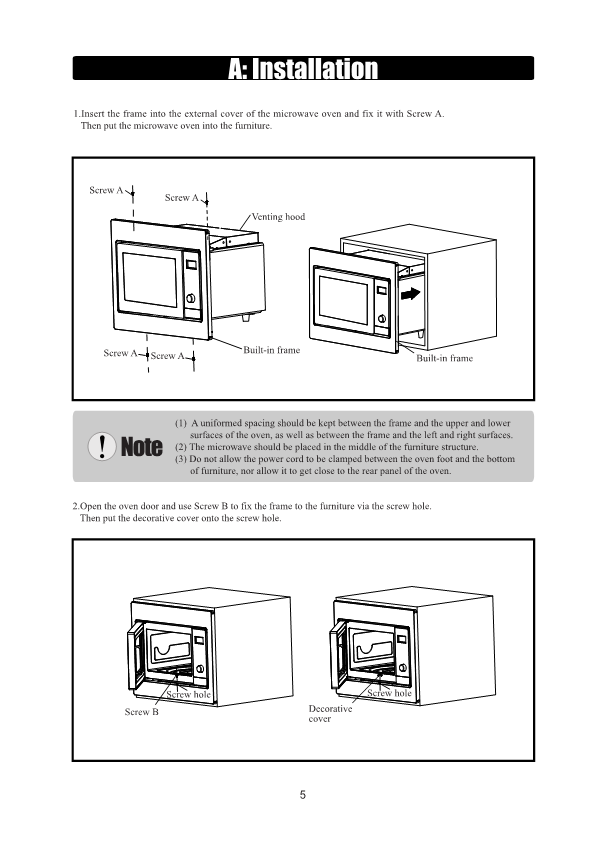 A: Installation

1.Insert the frame into the external cover of the microwave oven and fix it with Screw A. Then put the microwave oven into the furniture.

Screw A
Screw A
Venting hood
Screw A
Screw A
Built-in frame
Built-in frame

! Note
(1) A uniformed spacing should be kept between the frame and the upper and lower surfaces of the oven, as well as between the frame and the left and right surfaces.
(2) The microwave should be placed in the middle of the furniture structure.
(3) Do not allow the power cord to be clamped between the oven foot and the bottom of furniture, nor allow it to get close to the rear panel of the oven.

2.Open the oven door and use Screw B to fix the frame to the furniture via the screw hole. Then put the decorative cover onto the screw hole.

Screw hole
Screw B
Screw hole
Decorative cover

5