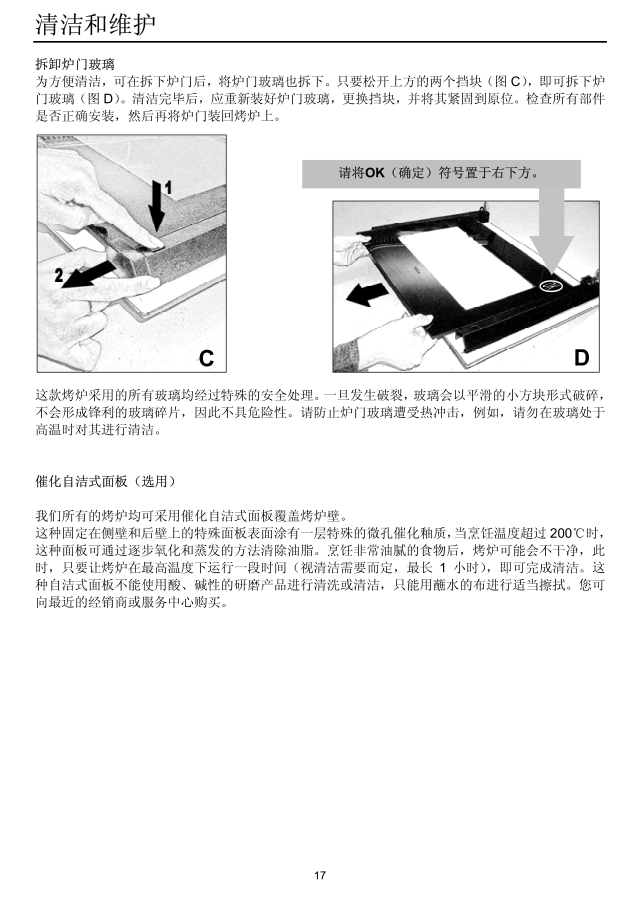 清洁和维护

拆卸炉门玻璃
为方便清洁，可在拆下炉门后，将炉门玻璃也拆下。只要松开上方的两个挡块（图 C），即可拆下炉门玻璃（图 D）。清洁完毕后，应重新装好炉门玻璃，更换挡块，并将其紧固到原位。检查所有部件是否正确安装，然后再将炉门装回烤炉上。

1

2

C

请将OK（确定）符号置于右下方。

D

这款烤炉采用的所有玻璃均经过特殊的安全处理。一旦发生破裂，玻璃会以平滑的小方块形式破碎，不会形成锋利的玻璃碎片，因此不具危险性。请防止炉门玻璃遭受热冲击，例如，请勿在玻璃处于高温时对其进行清洁。

催化自洁式面板（选用）

我们所有的烤炉均可采用催化自洁式面板覆盖烤炉壁。
这种固定在侧壁和后壁上的特殊面板表面涂有一层特殊的微孔催化釉质，当烹饪温度超过 200℃时，这种面板可通过逐步氧化和蒸发的方法清除油脂。烹饪非常油腻的食物后，烤炉可能会不干净，此时，只要让烤炉在最高温度下运行一段时间（视清洁需要而定，最长 1 小时），即可完成清洁。这种自洁式面板不能使用酸、碱性的研磨产品进行清洗或清洁，只能用蘸水的布进行适当擦拭。您可向最近的经销商或服务中心购买。

17