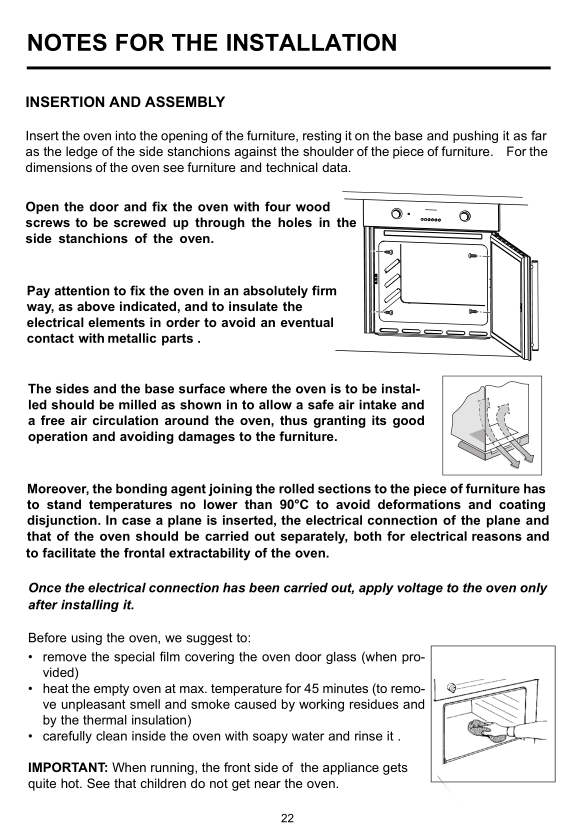 NOTES FOR THE INSTALLATION

INSERTION AND ASSEMBLY

Insert the oven into the opening of the furniture, resting it on the base and pushing it as far as the ledge of the side stanchions against the shoulder of the piece of furniture. For the dimensions of the oven see furniture and technical data.

Open the door and fix the oven with four wood screws to be screwed up through the holes in the side stanchions of the oven.

Pay attention to fix the oven in an absolutely firm way, as above indicated, and to insulate the electrical elements in order to avoid an eventual contact with metallic parts .

The sides and the base surface where the oven is to be installed should be milled as shown in to allow a safe air intake and a free air circulation around the oven, thus granting its good operation and avoiding damages to the furniture.

Moreover, the bonding agent joining the rolled sections to the piece of furniture has to stand temperatures no lower than 90°C to avoid deformations and coating disjunction. In case a plane is inserted, the electrical connection of the plane and that of the oven should be carried out separately, both for electrical reasons and to facilitate the frontal extractability of the oven.

Once the electrical connection has been carried out, apply voltage to the oven only after installing it.

Before using the oven, we suggest to:
• remove the special film covering the oven door glass (when provided)
• heat the empty oven at max. temperature for 45 minutes (to remove unpleasant smell and smoke caused by working residues and by the thermal insulation)
• carefully clean inside the oven with soapy water and rinse it .

IMPORTANT: When running, the front side of the appliance gets quite hot. See that children do not get near the oven.

22