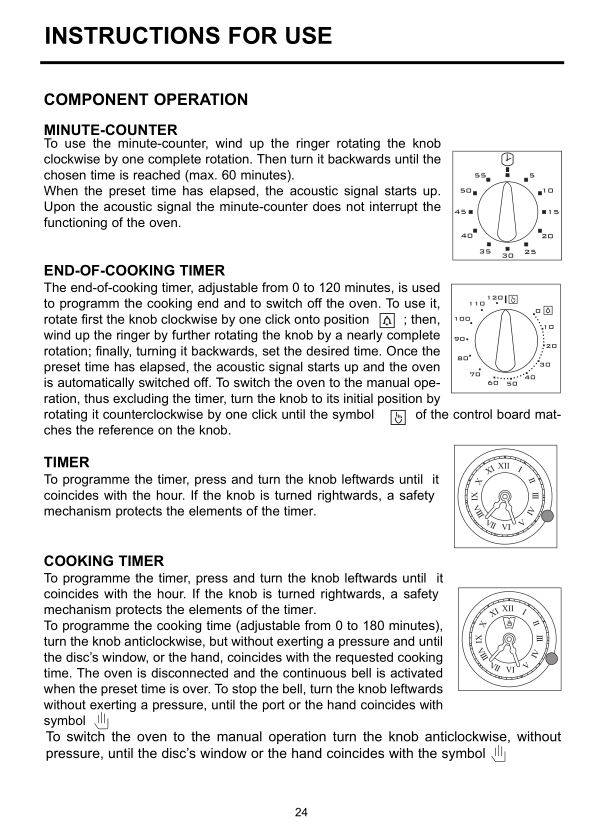 INSTRUCTIONS FOR USE

COMPONENT OPERATION

MINUTE-COUNTER
To use the minute-counter, wind up the ringer rotating the knob clockwise by one complete rotation. Then turn it backwards until the chosen time is reached (max. 60 minutes).
When the preset time has elapsed, the acoustic signal starts up. Upon the acoustic signal the minute-counter does not interrupt the functioning of the oven.

55 5 50 10 45 15 40 20 35 30 25

END-OF-COOKING TIMER
The end-of-cooking timer, adjustable from 0 to 120 minutes, is used to programm the cooking end and to switch off the oven. To use it, rotate first the knob clockwise by one click onto position ; then, wind up the ringer by further rotating the knob by a nearly complete rotation; finally, turning it backwards, set the desired time. Once the preset time has elapsed, the acoustic signal starts up and the oven is automatically switched off. To switch the oven to the manual operation, thus excluding the timer, turn the knob to its initial position by rotating it counterclockwise by one click until the symbol of the control board matches the reference on the knob.

120 110 100 90 80 70 60 50 40 30 20 10 0

TIMER
To programme the timer, press and turn the knob leftwards until it coincides with the hour. If the knob is turned rightwards, a safety mechanism protects the elements of the timer.

XII I II III IV V VI VII VIII IX X XI

COOKING TIMER
To programme the timer, press and turn the knob leftwards until it coincides with the hour. If the knob is turned rightwards, a safety mechanism protects the elements of the timer.
To programme the cooking time (adjustable from 0 to 180 minutes), turn the knob anticlockwise, but without exerting a pressure and until the disc's window, or the hand, coincides with the requested cooking time. The oven is disconnected and the continuous bell is activated when the preset time is over. To stop the bell, turn the knob leftwards without exerting a pressure, until the port or the hand coincides with symbol
To switch the oven to the manual operation turn the knob anticlockwise, without pressure, until the disc's window or the hand coincides with the symbol

XII I II III IV V VI VII VIII IX X XI

24