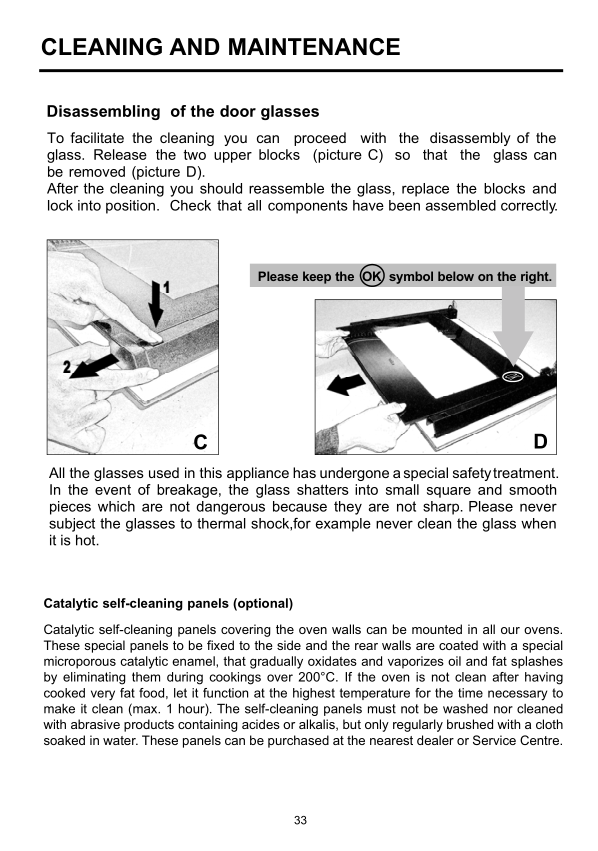 CLEANING AND MAINTENANCE

Disassembling of the door glasses

To facilitate the cleaning you can proceed with the disassembly of the glass. Release the two upper blocks (picture C) so that the glass can be removed (picture D).
After the cleaning you should reassemble the glass, replace the blocks and lock into position. Check that all components have been assembled correctly.

1

2

C

Please keep the OK symbol below on the right.

D

All the glasses used in this appliance has undergone a special safety treatment. In the event of breakage, the glass shatters into small square and smooth pieces which are not dangerous because they are not sharp. Please never subject the glasses to thermal shock,for example never clean the glass when it is hot.

Catalytic self-cleaning panels (optional)

Catalytic self-cleaning panels covering the oven walls can be mounted in all our ovens. These special panels to be fixed to the side and the rear walls are coated with a special microporous catalytic enamel, that gradually oxidates and vaporizes oil and fat splashes by eliminating them during cookings over 200°C. If the oven is not clean after having cooked very fat food, let it function at the highest temperature for the time necessary to make it clean (max. 1 hour). The self-cleaning panels must not be washed nor cleaned with abrasive products containing acides or alkalis, but only regularly brushed with a cloth soaked in water. These panels can be purchased at the nearest dealer or Service Centre.

33