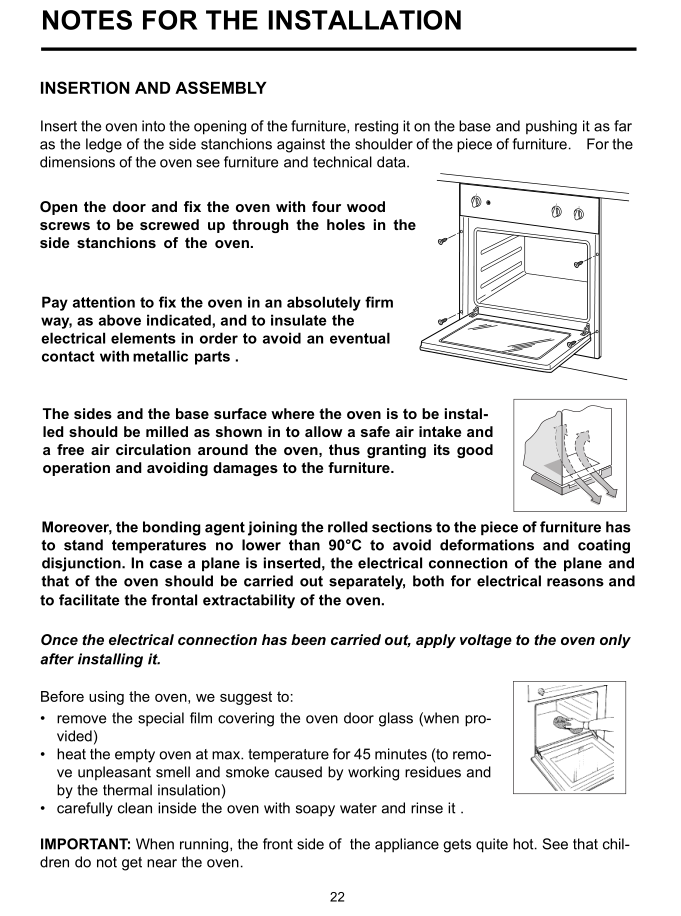 NOTES FOR THE INSTALLATION

INSERTION AND ASSEMBLY

Insert the oven into the opening of the furniture, resting it on the base and pushing it as far as the ledge of the side stanchions against the shoulder of the piece of furniture. For the dimensions of the oven see furniture and technical data.

Open the door and fix the oven with four wood screws to be screwed up through the holes in the side stanchions of the oven.

Pay attention to fix the oven in an absolutely firm way, as above indicated, and to insulate the electrical elements in order to avoid an eventual contact with metallic parts .

The sides and the base surface where the oven is to be installed should be milled as shown in to allow a safe air intake and a free air circulation around the oven, thus granting its good operation and avoiding damages to the furniture.

Moreover, the bonding agent joining the rolled sections to the piece of furniture has to stand temperatures no lower than 90°C to avoid deformations and coating disjunction. In case a plane is inserted, the electrical connection of the plane and that of the oven should be carried out separately, both for electrical reasons and to facilitate the frontal extractability of the oven.

Once the electrical connection has been carried out, apply voltage to the oven only after installing it.

Before using the oven, we suggest to:
• remove the special film covering the oven door glass (when provided)
• heat the empty oven at max. temperature for 45 minutes (to remove unpleasant smell and smoke caused by working residues and by the thermal insulation)
• carefully clean inside the oven with soapy water and rinse it .

IMPORTANT: When running, the front side of the appliance gets quite hot. See that children do not get near the oven.

22