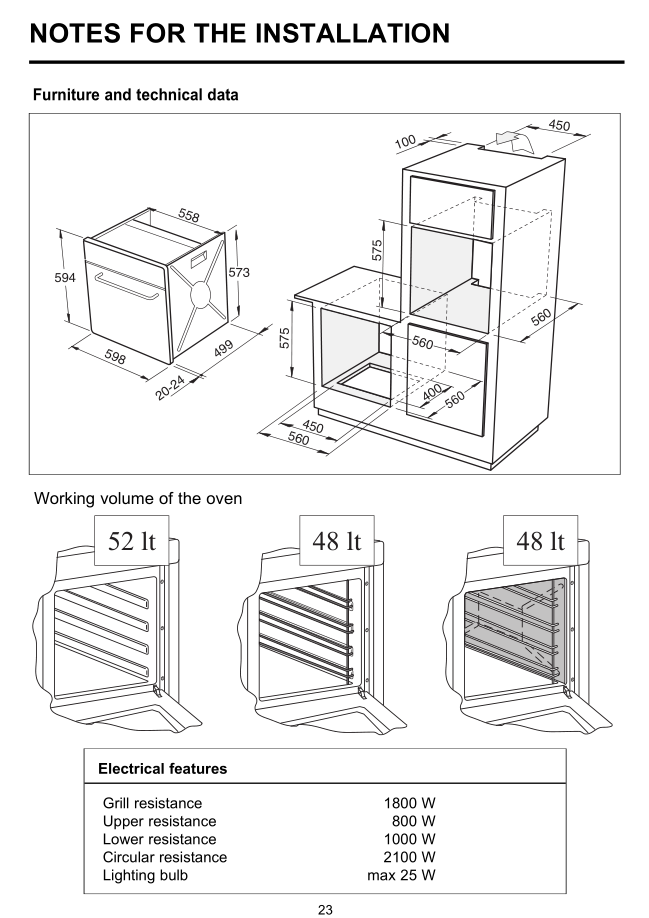 NOTES FOR THE INSTALLATION

Furniture and technical data

558
594
573
598
499
20-24
100
450
575
575
560
560
400
560
450
560

Working volume of the oven

52 lt

48 lt

48 lt

Electrical features

| | |
|---|---|
| Grill resistance | 1800 W |
| Upper resistance | 800 W |
| Lower resistance | 1000 W |
| Circular resistance | 2100 W |
| Lighting bulb | max 25 W |

23