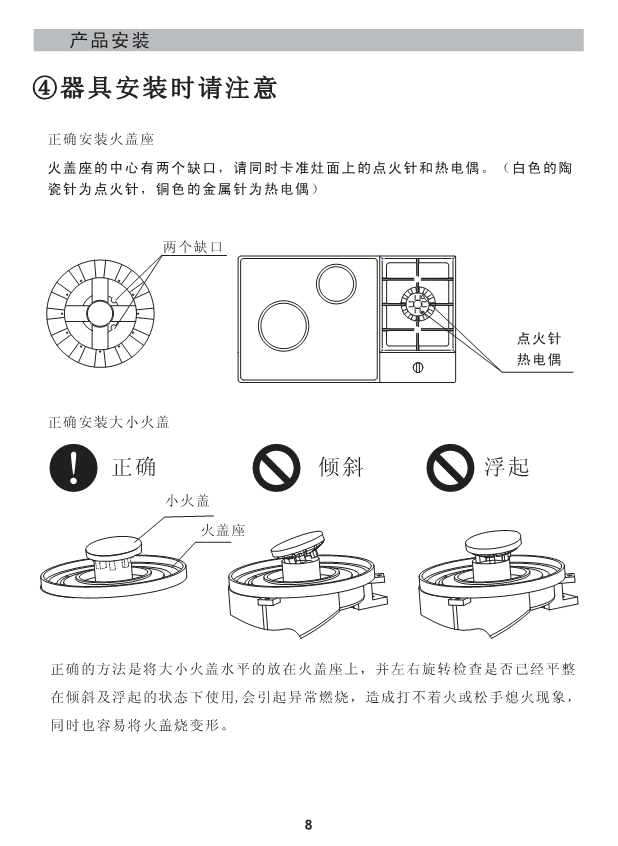 产品安装

④器具安装时请注意

正确安装火盖座

火盖座的中心有两个缺口，请同时卡准灶面上的点火针和热电偶。（白色的陶瓷针为点火针，铜色的金属针为热电偶）

两个缺口

点火针
热电偶

正确安装大小火盖

正确　倾斜　浮起

小火盖
火盖座

正确的方法是将大小火盖水平的放在火盖座上，并左右旋转检查是否已经平整在倾斜及浮起的状态下使用，会引起异常燃烧，造成打不着火或松手熄火现象，同时也容易将火盖烧变形。

8