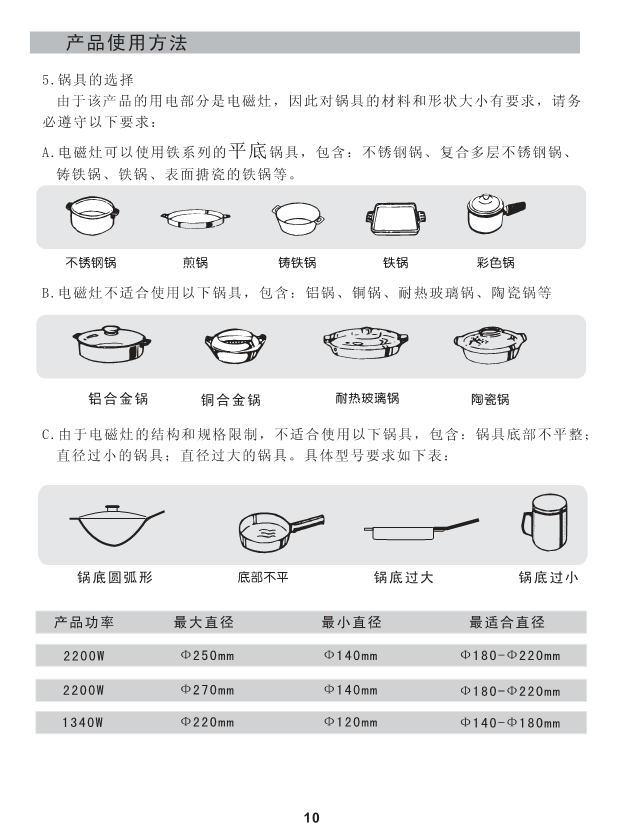 产品使用方法

5.锅具的选择
由于该产品的用电部分是电磁灶，因此对锅具的材料和形状大小有要求，请务必遵守以下要求：

A.电磁灶可以使用铁系列的平底锅具，包含：不锈钢锅、复合多层不锈钢锅、铸铁锅、铁锅、表面搪瓷的铁锅等。

不锈钢锅 煎锅 铸铁锅 铁锅 彩色锅

B.电磁灶不适合使用以下锅具，包含：铝锅、铜锅、耐热玻璃锅、陶瓷锅等

铝合金锅 铜合金锅 耐热玻璃锅 陶瓷锅

C.由于电磁灶的结构和规格限制，不适合使用以下锅具，包含：锅具底部不平整；直径过小的锅具；直径过大的锅具。具体型号要求如下表：

锅底圆弧形 底部不平 锅底过大 锅底过小

| 产品功率 | 最大直径 | 最小直径 | 最适合直径 |
|---|---|---|---|
| 2200W | Φ250mm | Φ140mm | Φ180-Φ220mm |
| 2200W | Φ270mm | Φ140mm | Φ180-Φ220mm |
| 1340W | Φ220mm | Φ120mm | Φ140-Φ180mm |

10