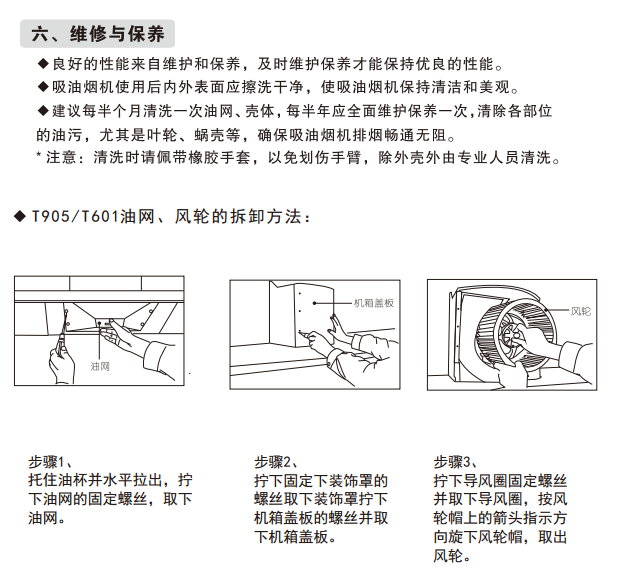 六、维修与保养

◆良好的性能来自维护和保养，及时维护保养才能保持优良的性能。

◆吸油烟机使用后内外表面应擦洗干净，使吸油烟机保持清洁和美观。

◆建议每半个月清洗一次油网、壳体，每半年应全面维护保养一次，清除各部位的油污，尤其是叶轮、蜗壳等，确保吸油烟机排烟畅通无阻。

* 注意：清洗时请佩带橡胶手套，以免划伤手臂，除外壳外由专业人员清洗。

◆ T905/T601油网、风轮的拆卸方法：

油网

机箱盖板

风轮

步骤1、
托住油杯并水平拉出，拧下油网的固定螺丝，取下油网。

步骤2、
拧下固定下装饰罩的螺丝取下装饰罩拧下机箱盖板的螺丝并取下机箱盖板。

步骤3、
拧下导风圈固定螺丝并取下导风圈，按风轮帽上的箭头指示方向旋下风轮帽，取出风轮。