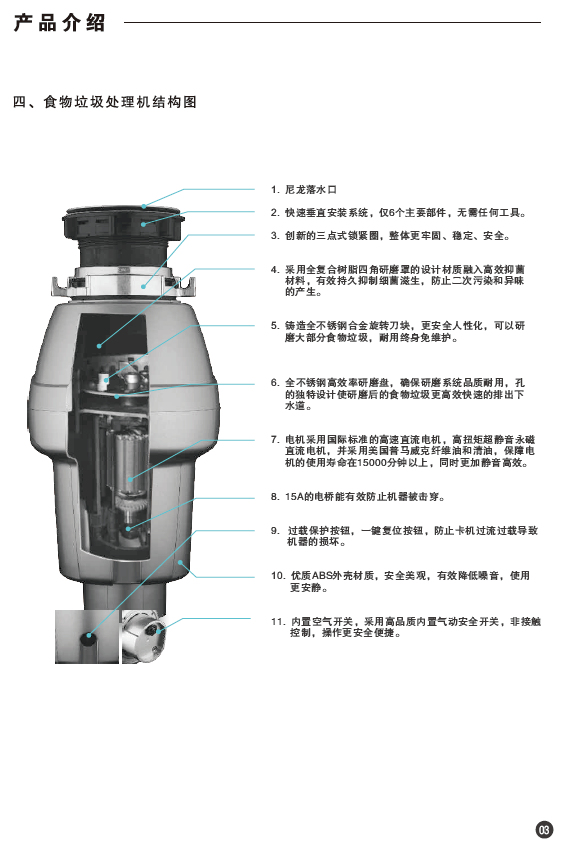 产品介绍

四、食物垃圾处理机结构图

1. 尼龙落水口

2. 快速垂直安装系统，仅6个主要部件，无需任何工具。

3. 创新的三点式锁紧圈，整体更牢固、稳定、安全。

4. 采用全复合树脂四角研磨罩的设计材质融入高效抑菌材料，有效持久抑制细菌滋生，防止二次污染和异味的产生。

5. 铸造全不锈钢合金旋转刀块，更安全人性化，可以研磨大部分食物垃圾，耐用终身免维护。

6. 全不锈钢高效率研磨盘，确保研磨系统品质耐用，孔的独特设计使研磨后的食物垃圾更高效快速的排出下水道。

7. 电机采用国际标准的高速直流电机，高扭矩超静音永磁直流电机，并采用美国普马威克纤维油和清油，保障电机的使用寿命在15000分钟以上，同时更加静音高效。

8. 15A的电桥能有效防止机器被击穿。

9. 过载保护按钮，一键复位按钮，防止卡机过流过载导致机器的损坏。

10. 优质ABS外壳材质，安全美观，有效降低噪音，使用更安静。

11. 内置空气开关，采用高品质内置气动安全开关，非接触控制，操作更安全便捷。

03