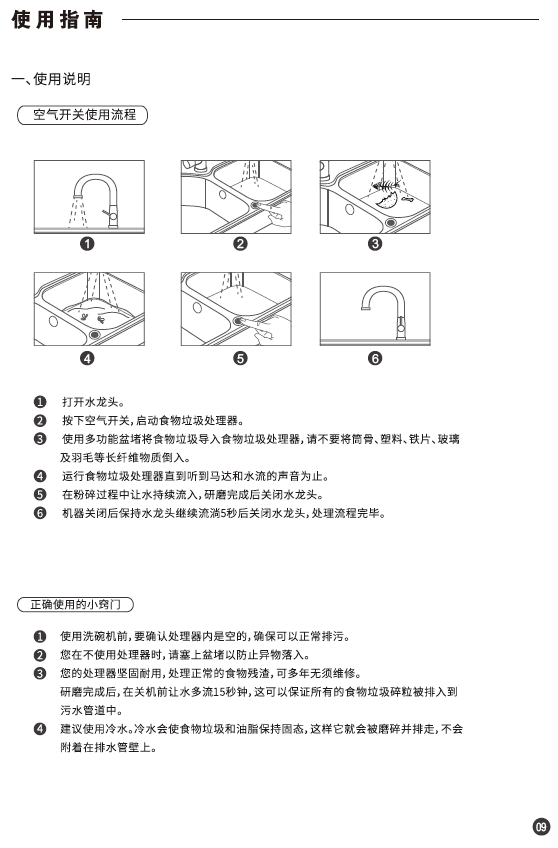 使用指南

一、使用说明

空气开关使用流程

❶ ❷ ❸

❹ ❺ ❻

❶ 打开水龙头。
❷ 按下空气开关，启动食物垃圾处理器。
❸ 使用多功能盆堵将食物垃圾导入食物垃圾处理器，请不要将筒骨、塑料、铁片、玻璃及羽毛等长纤维物质倒入。
❹ 运行食物垃圾处理器直到听到马达和水流的声音为止。
❺ 在粉碎过程中让水持续流入，研磨完成后关闭水龙头。
❻ 机器关闭后保持水龙头继续流淌5秒后关闭水龙头，处理流程完毕。

正确使用的小窍门

❶ 使用洗碗机前，要确认处理器内是空的，确保可以正常排污。
❷ 您在不使用处理器时，请塞上盆堵以防止异物落入。
❸ 您的处理器坚固耐用，处理正常的食物残渣，可多年无须维修。
研磨完成后，在关机前让水多流15秒钟，这可以保证所有的食物垃圾碎粒被排入到污水管道中。
❹ 建议使用冷水。冷水会使食物垃圾和油脂保持固态，这样它就会被磨碎并排走，不会附着在排水管壁上。

09