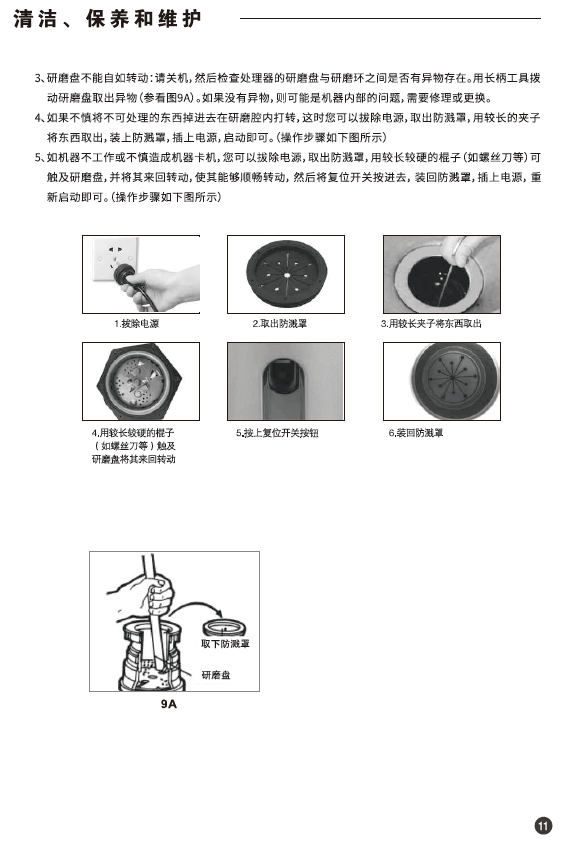 清洁、保养和维护

3、研磨盘不能自如转动：请关机，然后检查处理器的研磨盘与研磨环之间是否有异物存在。用长柄工具拨动研磨盘取出异物（参看图9A）。如果没有异物，则可能是机器内部的问题，需要修理或更换。

4、如果不慎将不可处理的东西掉进去在研磨腔内打转，这时您可以拔除电源，取出防溅罩，用较长的夹子将东西取出，装上防溅罩，插上电源，启动即可。（操作步骤如下图所示）

5、如机器不工作或不慎造成机器卡机，您可以拔除电源，取出防溅罩，用较长较硬的棍子（如螺丝刀等）可触及研磨盘，并将其来回转动，使其能够顺畅转动，然后将复位开关按进去，装回防溅罩，插上电源，重新启动即可。（操作步骤如下图所示）

1.拔除电源

2.取出防溅罩

3.用较长夹子将东西取出

4.用较长较硬的棍子（如螺丝刀等）触及研磨盘将其来回转动

5.按上复位开关按钮

6.装回防溅罩

取下防溅罩

研磨盘

9A

11