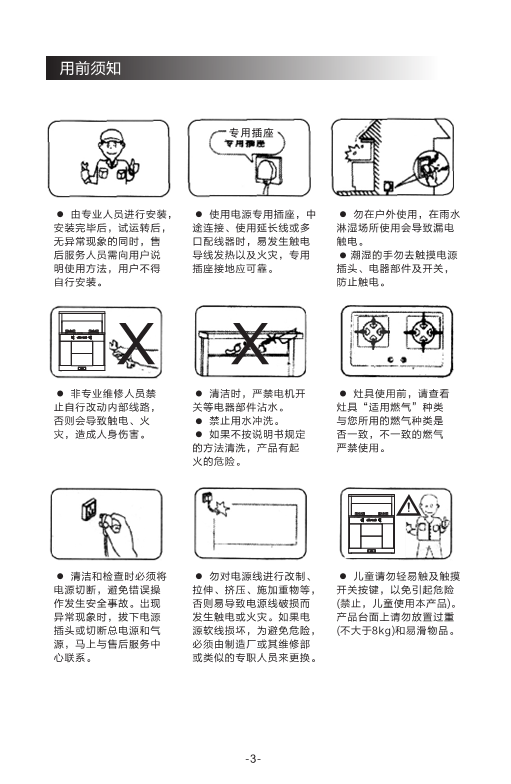 用前须知

专用插座
专用插座

● 由专业人员进行安装，安装完毕后，试运转后，无异常现象的同时，售后服务人员需向用户说明使用方法，用户不得自行安装。

● 使用电源专用插座，中途连接、使用延长线或多口配线器时，易发生触电导线发热以及火灾，专用插座接地应可靠。

● 勿在户外使用，在雨水淋湿场所使用会导致漏电触电。
● 潮湿的手勿去触摸电源插头、电器部件及开关，防止触电。

● 非专业维修人员禁止自行改动内部线路，否则会导致触电、火灾，造成人身伤害。

● 清洁时，严禁电机开关等电器部件沾水。
● 禁止用水冲洗。
● 如果不按说明书规定的方法清洗，产品有起火的危险。

● 灶具使用前，请查看灶具“适用燃气”种类与您所用的燃气种类是否一致，不一致的燃气严禁使用。

● 清洁和检查时必须将电源切断，避免错误操作发生安全事故。出现异常现象时，拔下电源插头或切断总电源和气源，马上与售后服务中心联系。

● 勿对电源线进行改制、拉伸、挤压、施加重物等，否则易导致电源线破损而发生触电或火灾。如果电源软线损坏，为避免危险，必须由制造厂或其维修部或类似的专职人员来更换。

● 儿童请勿轻易触及触摸开关按键，以免引起危险(禁止，儿童使用本产品)。产品台面上请勿放置过重(不大于8kg)和易滑物品。

-3-