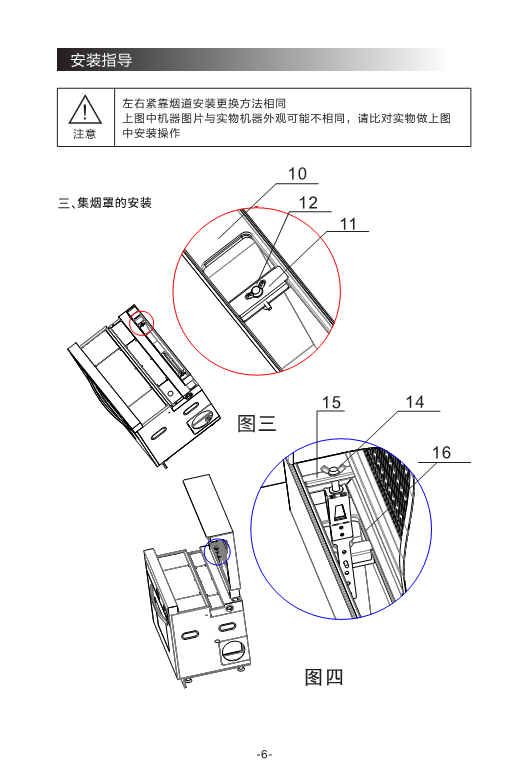 安装指导

注意

左右紧靠烟道安装更换方法相同
上图中机器图片与实物机器外观可能不相同，请比对实物做上图中安装操作

三、集烟罩的安装

10

12

11

图三

15

14

16

图四

-6-