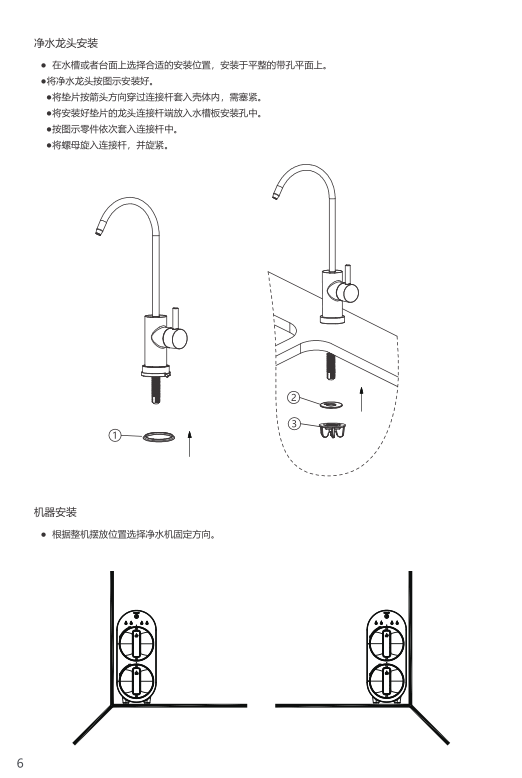 净水龙头安装

● 在水槽或者台面上选择合适的安装位置，安装于平整的带孔平面上。

●将净水龙头按图示安装好。

●将垫片按箭头方向穿过连接杆套入壳体内，需塞紧。

●将安装好垫片的龙头连接杆端放入水槽板安装孔中。

●按图示零件依次套入连接杆中。

●将螺母旋入连接杆，并旋紧。

①

②

③

机器安装

● 根据整机摆放位置选择净水机固定方向。

6